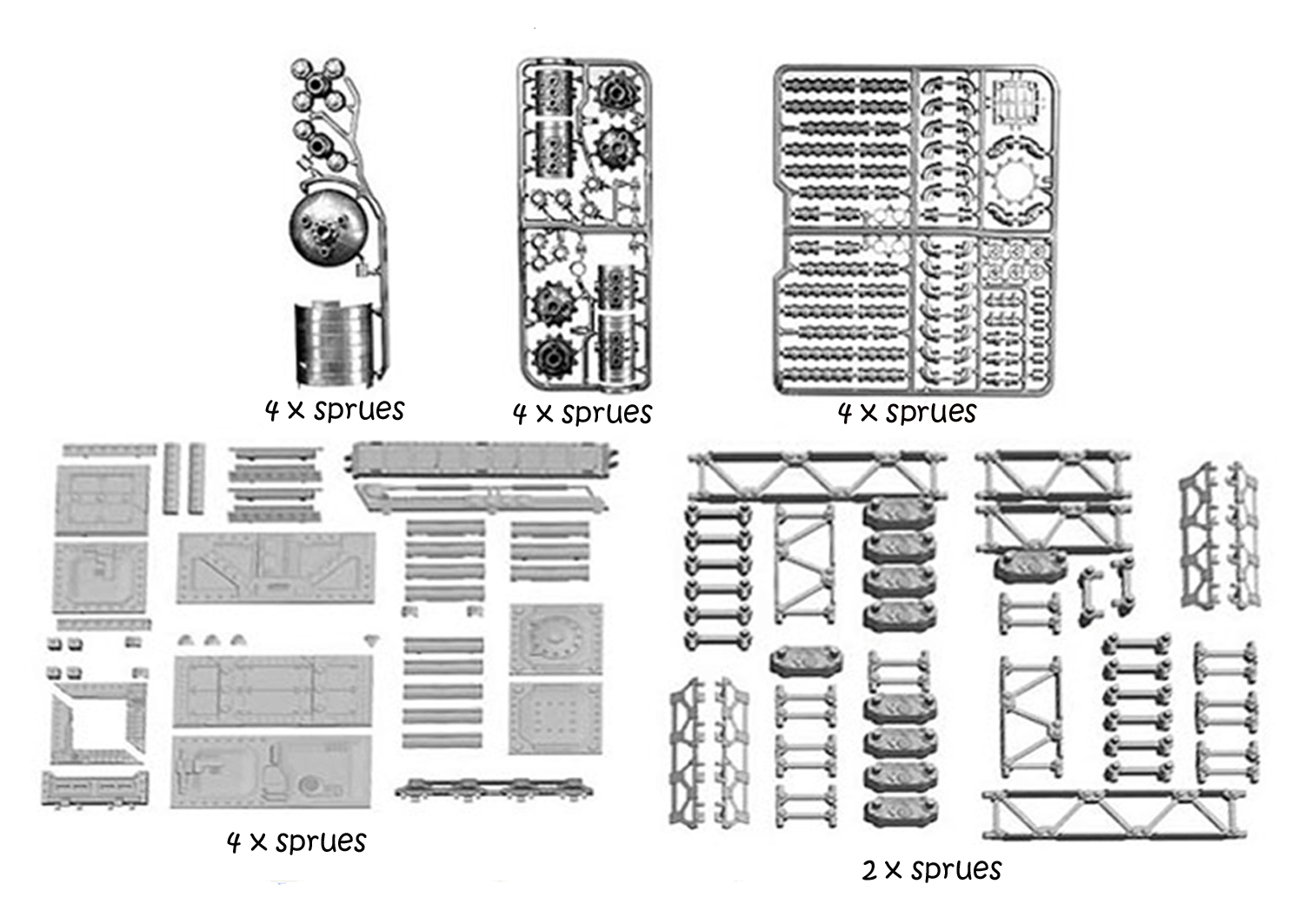 4 x sprues

4 x sprues

4 x sprues

4 x sprues

2 x sprues