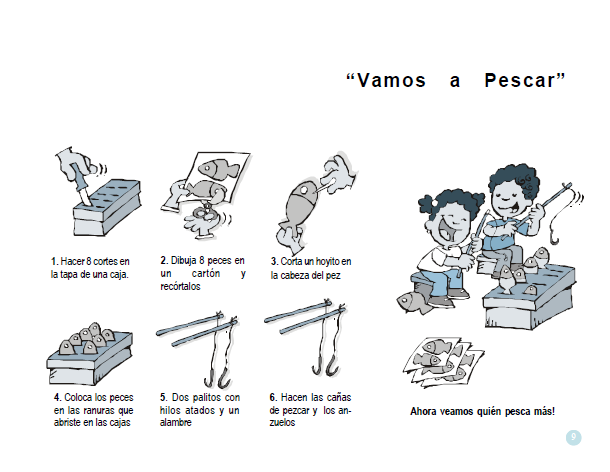 “Vamos a Pescar”

1. Hacer 8 cortes en la tapa de una caja.

2. Dibuja 8 peces en un cartón y recórtalos

3. Corta un hoyito en la cabeza del pez

4. Coloca los peces en las ranuras que abriste en las cajas

5. Dos palitos con hilos atados y un alambre

6. Hacen las cañas de pezcar y los anzuelos

Ahora veamos quién pesca más!

9