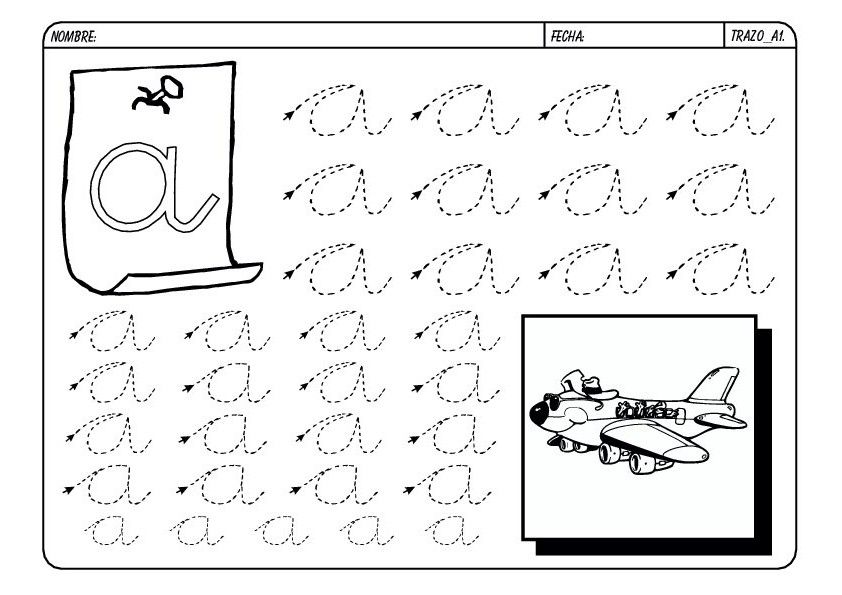 NOMBRE: FECHA: TRAZO_A1.

a

a a a a
a a a a
a a a a

a a a a
a a a a
a a a a
a a a a
a a a a a