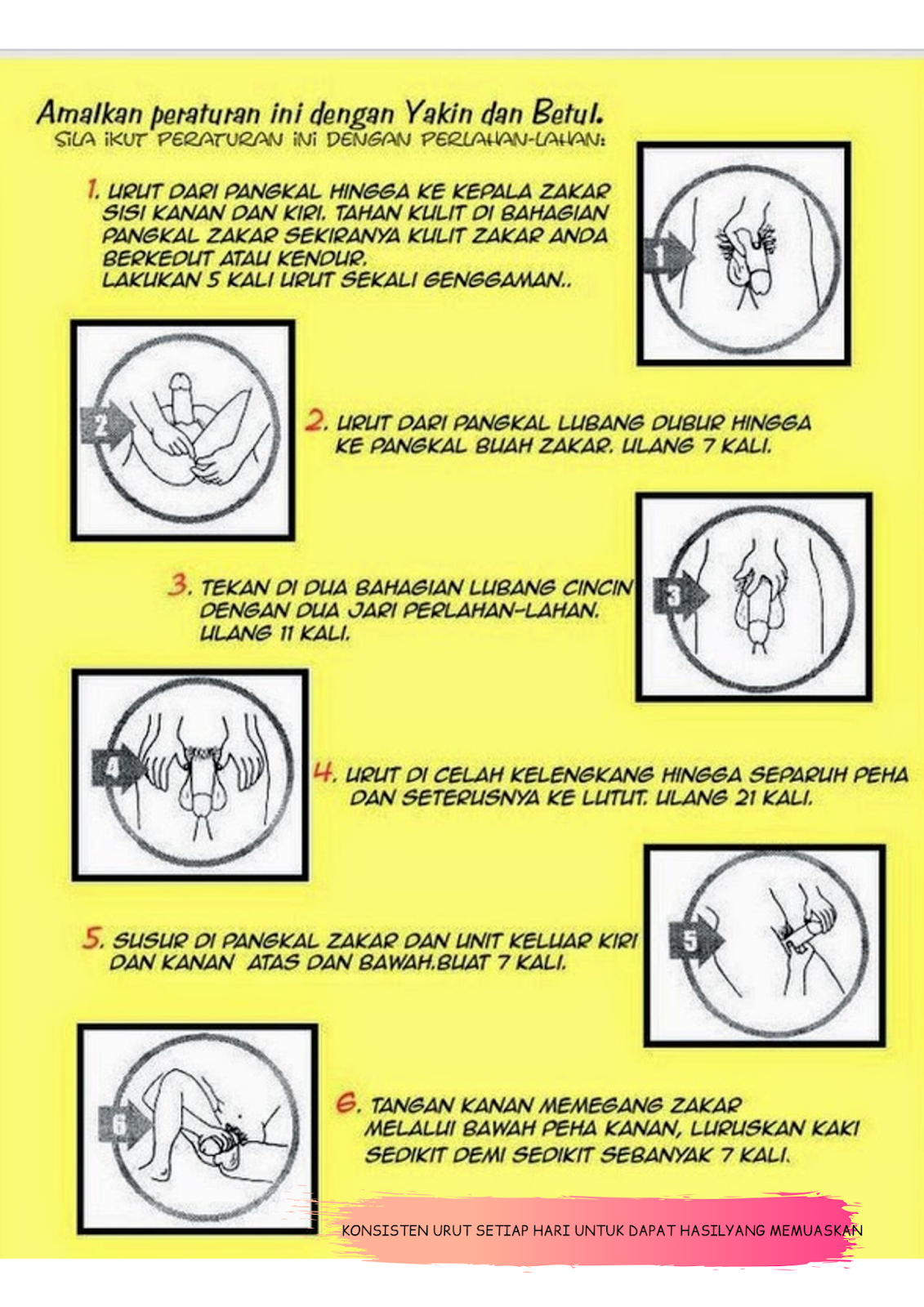 Amalkan peraturan ini dengan Yakin dan Betul.
SILA IKUT PERATURAN INI DENGAN PERLAHAN-LAHAN:

1. URUT DARI PANGKAL HINGGA KE KEPALA ZAKAR SISI KANAN DAN KIRI. TAHAN KULIT DI BAHAGIAN PANGKAL ZAKAR SEKIRANYA KULIT ZAKAR ANDA BERKEDUT ATAU KENDUR.
LAKUKAN 5 KALI URUT SEKALI GENGGAMAN..

1

2

2. URUT DARI PANGKAL LUBANG DUBUR HINGGA KE PANGKAL BUAH ZAKAR. ULANG 7 KALI.

3. TEKAN DI DUA BAHAGIAN LUBANG CINCIN DENGAN DUA JARI PERLAHAN-LAHAN. ULANG 11 KALI.

3

4

4. URUT DI CELAH KELENGKANG HINGGA SEPARUH PEHA DAN SETERUSNYA KE LUTUT. ULANG 21 KALI.

5. SUSUR DI PANGKAL ZAKAR DAN UNIT KELUAR KIRI DAN KANAN ATAS DAN BAWAH.BUAT 7 KALI.

5

6

6. TANGAN KANAN MEMEGANG ZAKAR MELALUI BAWAH PEHA KANAN, LURUSKAN KAKI SEDIKIT DEMI SEDIKIT SEBANYAK 7 KALI.

KONSISTEN URUT SETIAP HARI UNTUK DAPAT HASILYANG MEMUASKAN