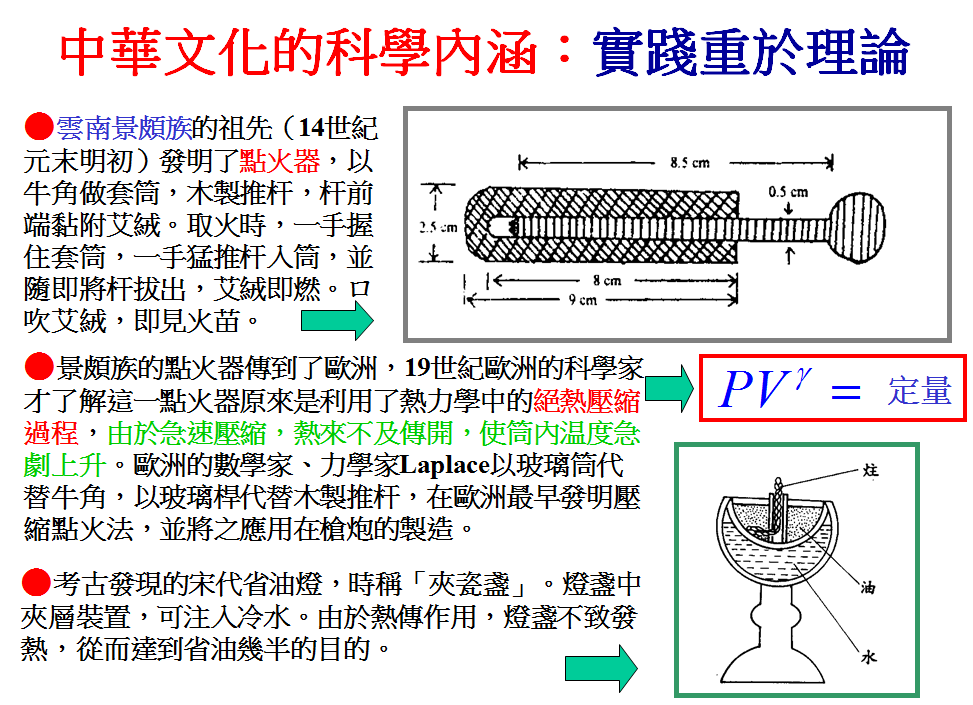 中華文化的科學內涵：實踐重於理論

●雲南景頗族的祖先（14世紀元末明初）發明了點火器，以牛角做套筒，木製推杆，杆前端黏附艾絨。取火時，一手握住套筒，一手猛推杆入筒，並隨即將杆拔出，艾絨即燃。口吹艾絨，即見火苗。

8.5 cm
0.5 cm
2.5 cm
8 cm
9 cm

●景頗族的點火器傳到了歐洲，19世紀歐洲的科學家才了解這一點火器原來是利用了熱力學中的絕熱壓縮過程，由於急速壓縮，熱來不及傳開，使筒內溫度急劇上升。歐洲的數學家、力學家Laplace以玻璃筒代替牛角，以玻璃桿代替木製推杆，在歐洲最早發明壓縮點火法，並將之應用在槍炮的製造。

$PV^{\gamma} =$ 定量

●考古發現的宋代省油燈，時稱「夾瓷盞」。燈盞中夾層裝置，可注入冷水。由於熱傳作用，燈盞不致發熱，從而達到省油幾半的目的。

炷
油
水