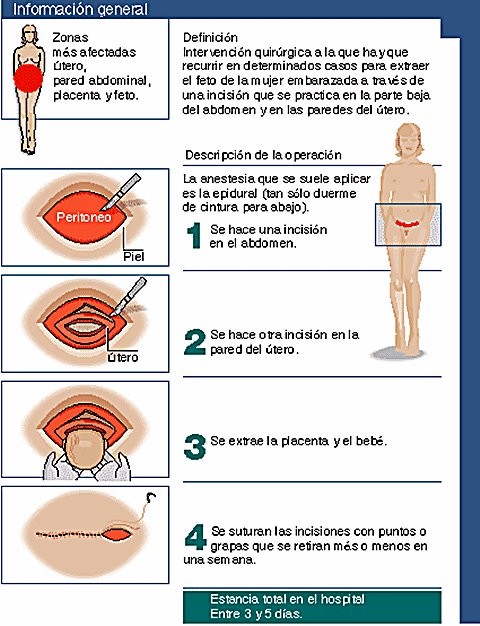 Información general

Zonas más afectadas útero, pared abdominal, placenta y feto.

Definición
Intervención quirúrgica a la que hay que recurrir en determinados casos para extraer el feto de la mujer embarazada a través de una incisión que se practica en la parte baja del abdomen y en las paredes del útero.

Descripción de la operación

La anestesia que se suele aplicar es la epidural (tan sólo duerme de cintura para abajo).

Peritoneo

Piel

1 Se hace una incisión en el abdomen.

Útero

2 Se hace otra incisión en la pared del útero.

3 Se extrae la placenta y el bebé.

4 Se suturan las incisiones con puntos o grapas que se retiran más o menos en una semana.

Estancia total en el hospital
Entre 3 y 5 días.