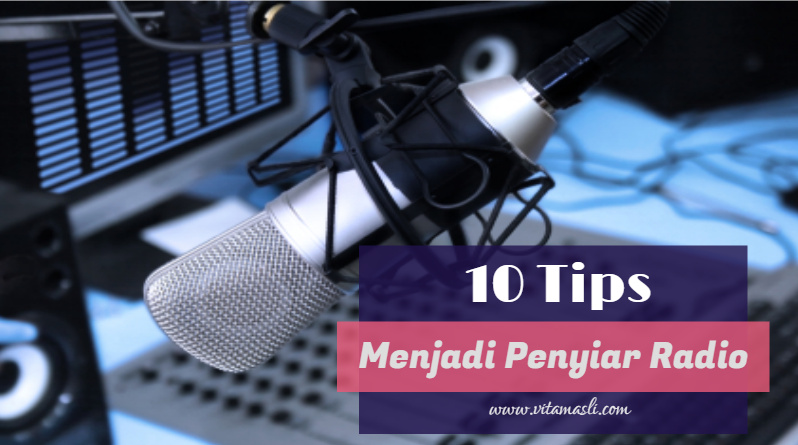 10 Tips

Menjadi Penyiar Radio

www.vitamasli.com