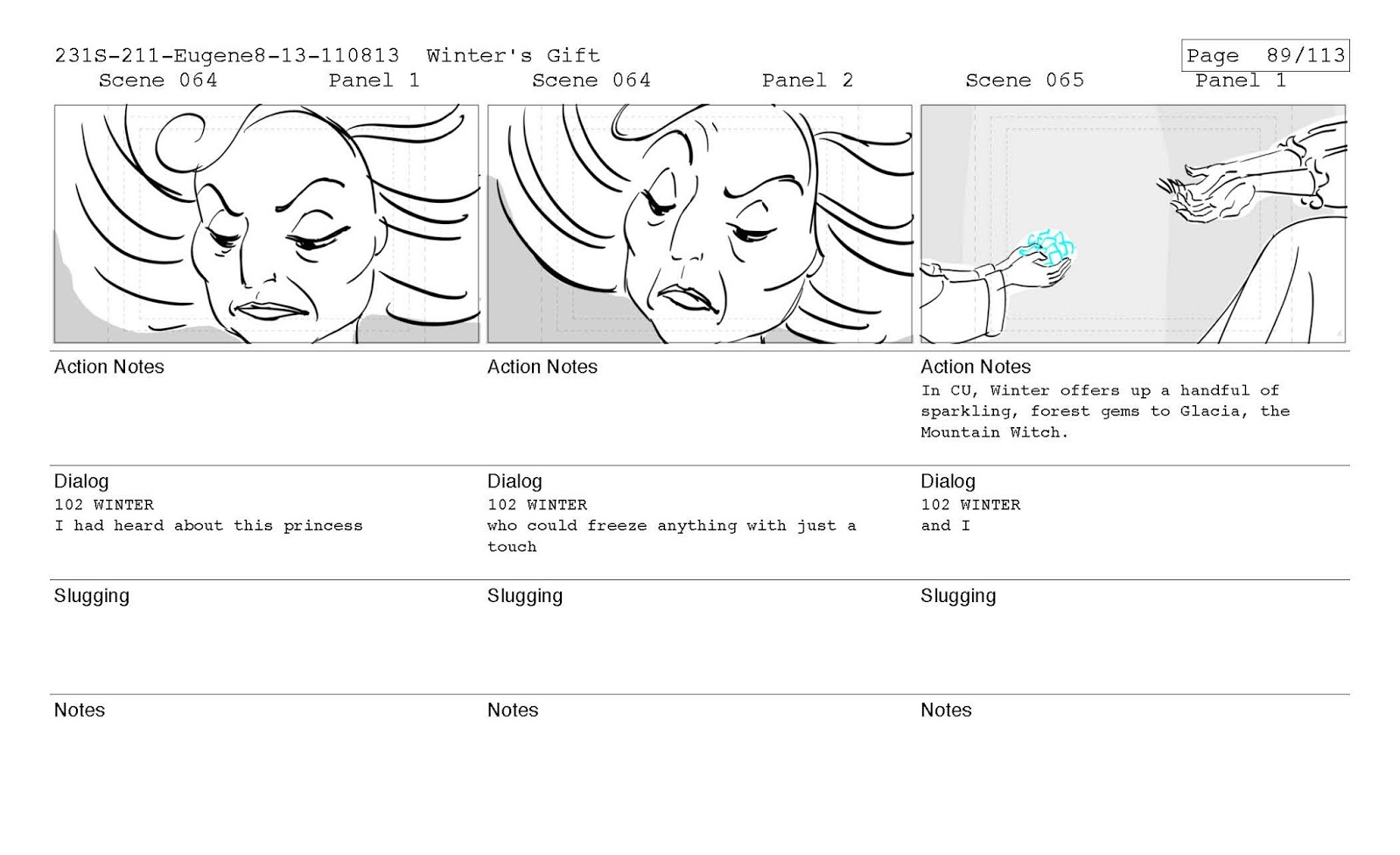 231S-211-Eugene8-13-110813 Winter's Gift

Page 89/113

Scene 064 Panel 1

Action Notes

Dialog
102 WINTER
I had heard about this princess

Slugging

Notes

Scene 064 Panel 2

Action Notes

Dialog
102 WINTER
who could freeze anything with just a touch

Slugging

Notes

Scene 065 Panel 1

Action Notes
In CU, Winter offers up a handful of sparkling, forest gems to Glacia, the Mountain Witch.

Dialog
102 WINTER
and I

Slugging

Notes