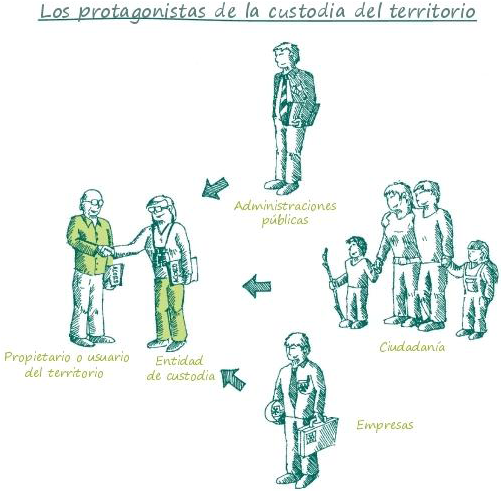 Los protagonistas de la custodia del territorio

Administraciones públicas

Ciudadanía

Propietario o usuario del territorio

Entidad de custodia

Empresas