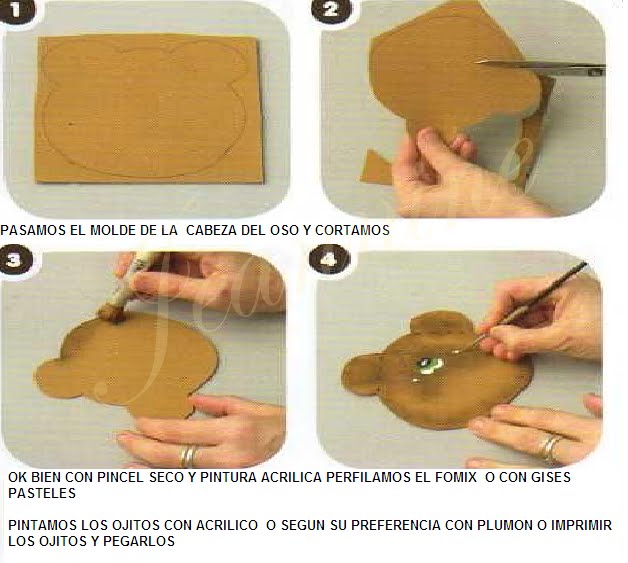 1

2

PASAMOS EL MOLDE DE LA CABEZA DEL OSO Y CORTAMOS

3

4

OK BIEN CON PINCEL SECO Y PINTURA ACRILICA PERFILAMOS EL FOMIX O CON GISES PASTELES

PINTAMOS LOS OJITOS CON ACRILICO O SEGUN SU PREFERENCIA CON PLUMON O IMPRIMIR LOS OJITOS Y PEGARLOS