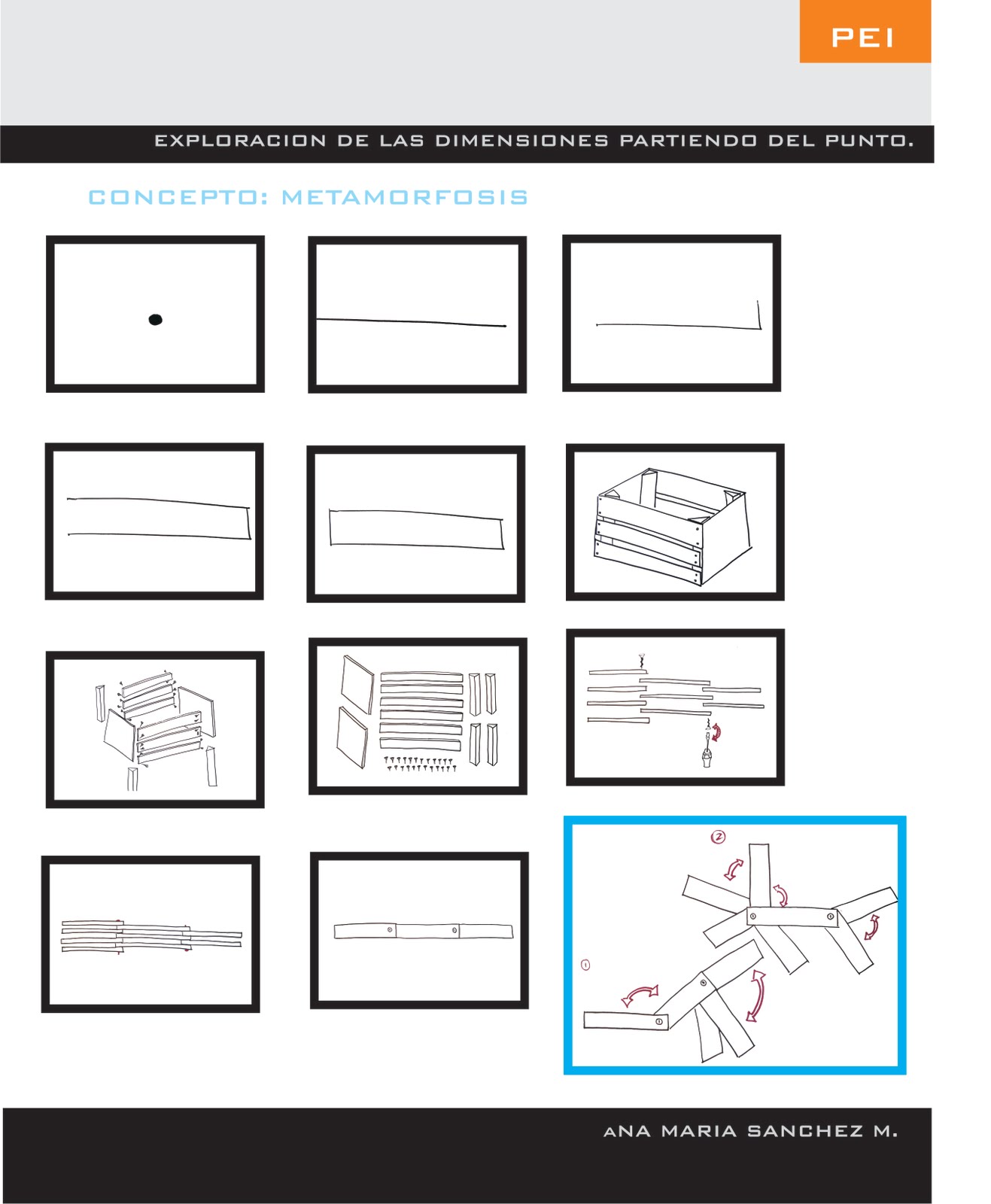 PEI

EXPLORACION DE LAS DIMENSIONES PARTIENDO DEL PUNTO.

CONCEPTO: METAMORFOSIS

2

1

ANA MARIA SANCHEZ M.