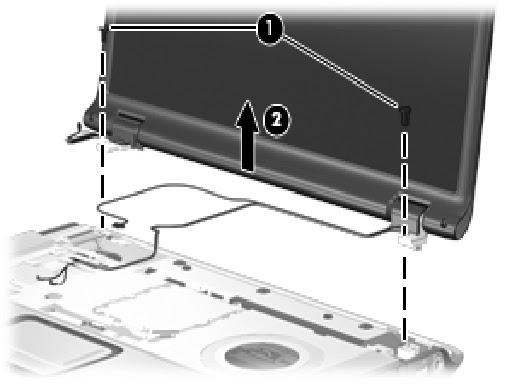 1
2