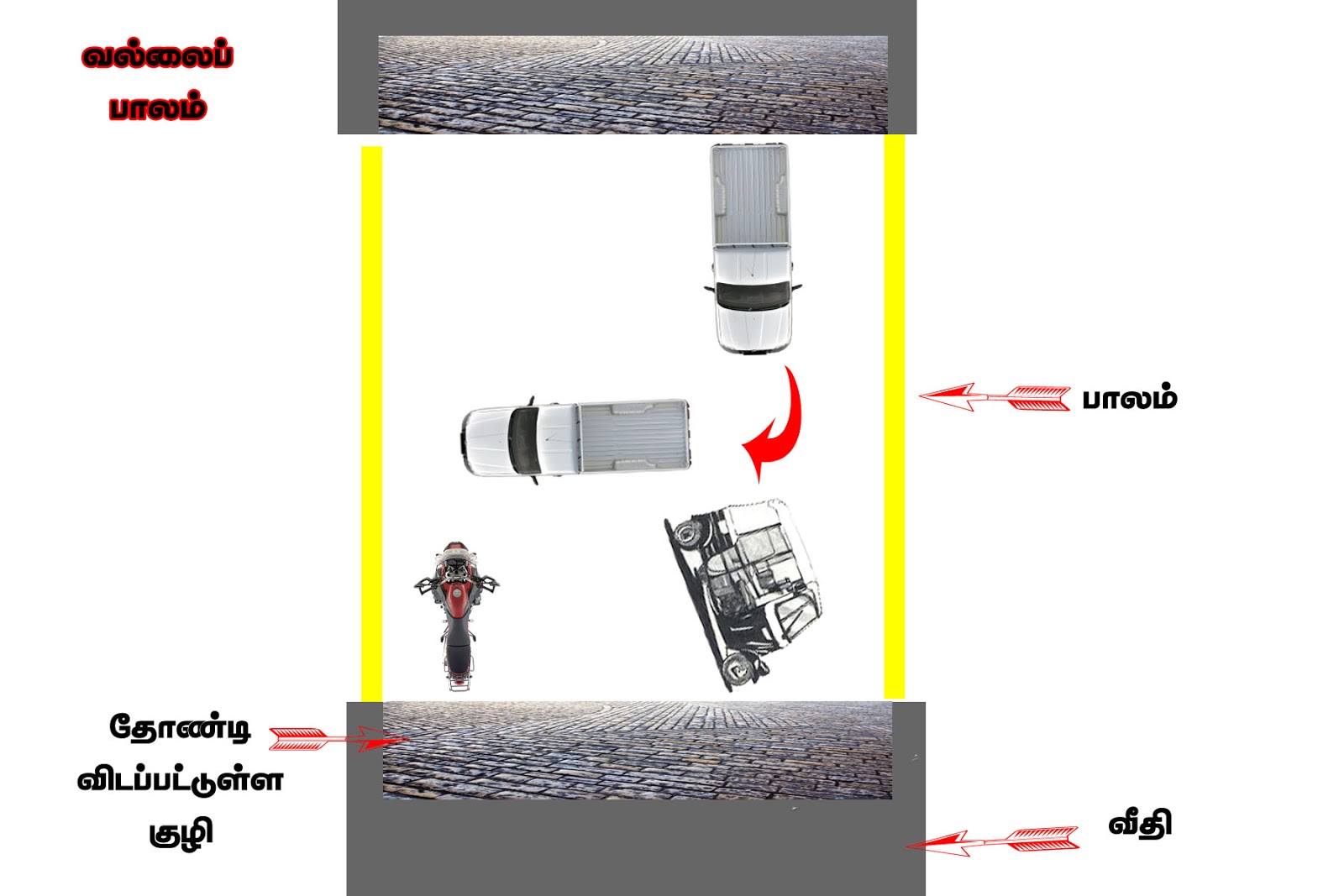 வல்லைப் பாலம்

பாலம்

தோண்டி விடப்பட்டுள்ள குழி

வீதி