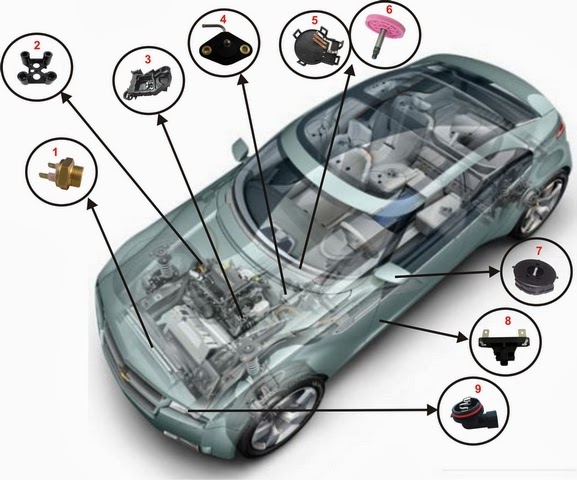 2
3
4
5
6
1
7
8
9