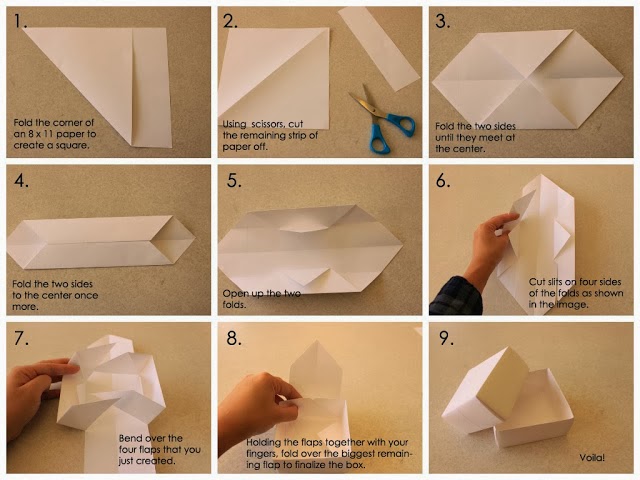 1.

Fold the corner of an 8 x 11 paper to create a square.

2.

Using scissors, cut the remaining strip of paper off.

3.

Fold the two sides until they meet at the center.

4.

Fold the two sides to the center once more.

5.

Open up the two folds.

6.

Cut slits on four sides of the folds as shown in the image.

7.

Bend over the four flaps that you just created.

8.

Holding the flaps together with your fingers, fold over the biggest remaining flap to finalize the box.

9.

Voila!