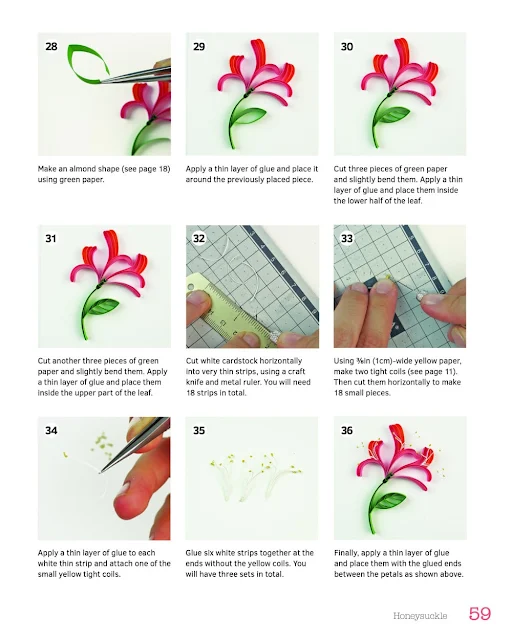 28

Make an almond shape (see page 18) using green paper.

29

Apply a thin layer of glue and place it around the previously placed piece.

30

Cut three pieces of green paper and slightly bend them. Apply a thin layer of glue and place them inside the lower half of the leaf.

31

Cut another three pieces of green paper and slightly bend them. Apply a thin layer of glue and place them inside the upper part of the leaf.

32

Cut white cardstock horizontally into very thin strips, using a craft knife and metal ruler. You will need 18 strips in total.

33

Using ⅜in (1cm)-wide yellow paper, make two tight coils (see page 11). Then cut them horizontally to make 18 small pieces.

34

Apply a thin layer of glue to each white thin strip and attach one of the small yellow tight coils.

35

Glue six white strips together at the ends without the yellow coils. You will have three sets in total.

36

Finally, apply a thin layer of glue and place them with the glued ends between the petals as shown above.

Honeysuckle 59