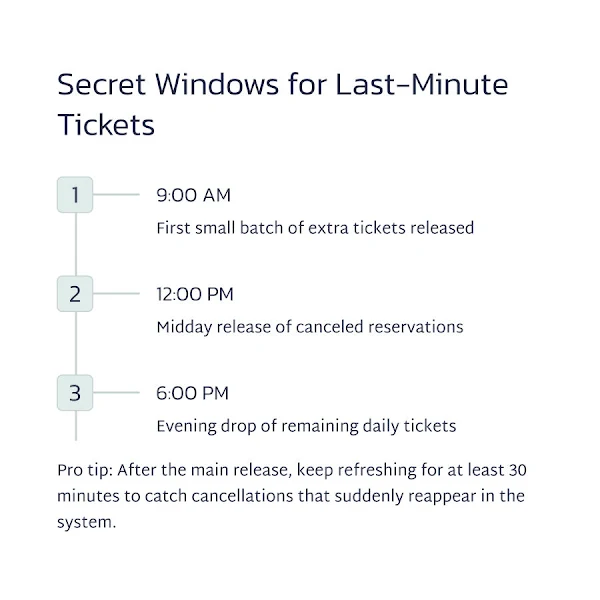 Secret Windows for Last-Minute Tickets

1

9:00 AM

First small batch of extra tickets released

2

12:00 PM

Midday release of canceled reservations

3

6:00 PM

Evening drop of remaining daily tickets

Pro tip: After the main release, keep refreshing for at least 30 minutes to catch cancellations that suddenly reappear in the system.