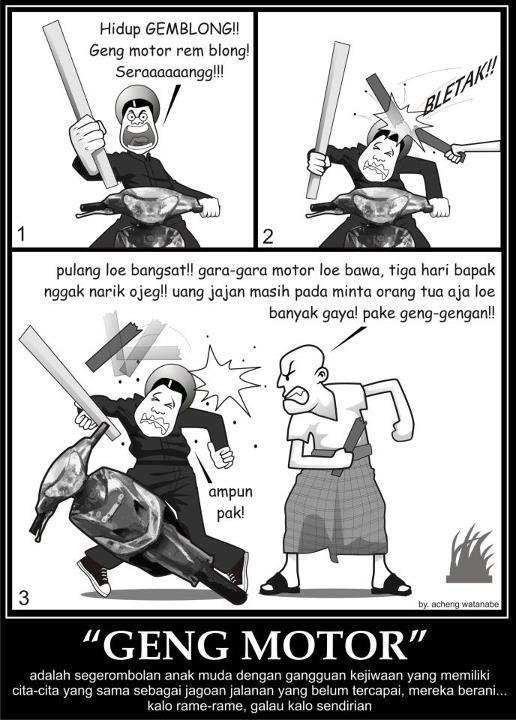 Hidup GEMBLONG!! Geng motor rem blong! Seraaaaaangg!!!

1

BLETAK!!

2

pulang loe bangsat!! gara-gara motor loe bawa, tiga hari bapak nggak narik ojeg!! uang jajan masih pada minta orang tua aja loe banyak gaya! pake geng-gengan!!

ampun pak!

3

by. acheng watanabe

"GENG MOTOR"

adalah segerombolan anak muda dengan gangguan kejiwaan yang memiliki cita-cita yang sama sebagai jagoan jalanan yang belum tercapai, mereka berani... kalo rame-rame, galau kalo sendirian