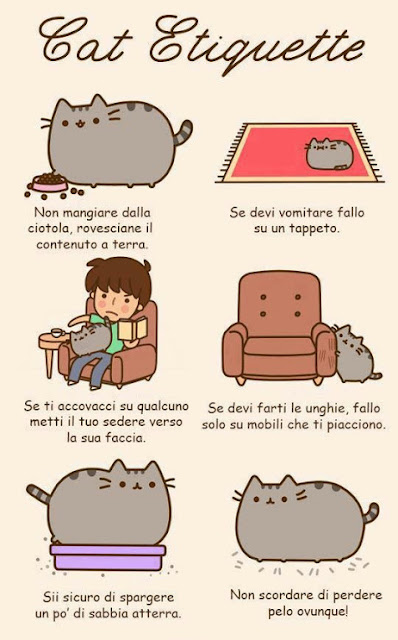 Cat Etiquette

Non mangiare dalla ciotola, rovesciane il contenuto a terra.

Se devi vomitare fallo su un tappeto.

Se ti accovacci su qualcuno metti il tuo sedere verso la sua faccia.

Se devi farti le unghie, fallo solo su mobili che ti piacciono.

Sii sicuro di spargere un po' di sabbia atterra.

Non scordare di perdere pelo ovunque!