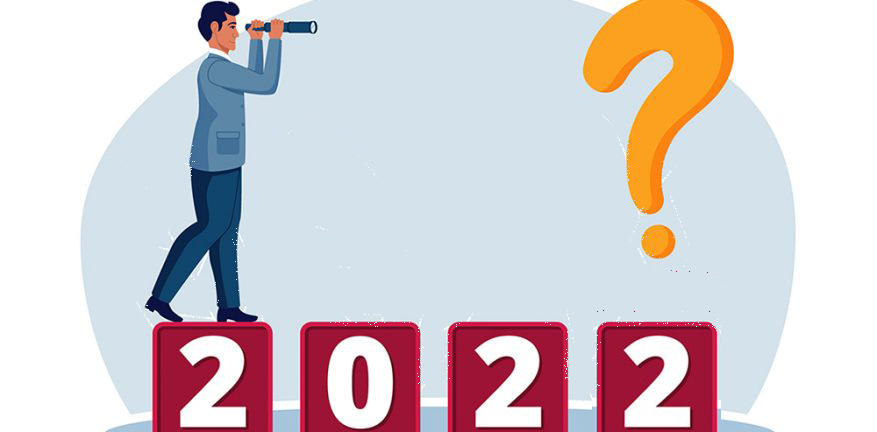 ?
2022