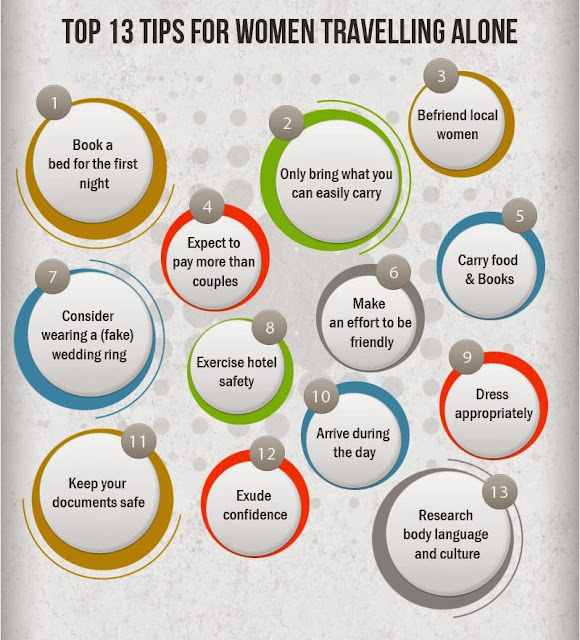 TOP 13 TIPS FOR WOMEN TRAVELLING ALONE

1
Book a bed for the first night

2
Only bring what you can easily carry

3
Befriend local women

4
Expect to pay more than couples

5
Carry food & Books

6
Make an effort to be friendly

7
Consider wearing a (fake) wedding ring

8
Exercise hotel safety

9
Dress appropriately

10
Arrive during the day

11
Keep your documents safe

12
Exude confidence

13
Research body language and culture