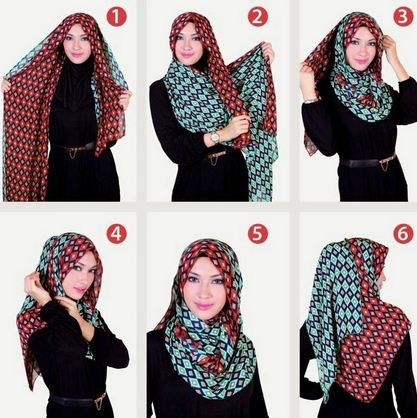 1
2
3
4
5
6