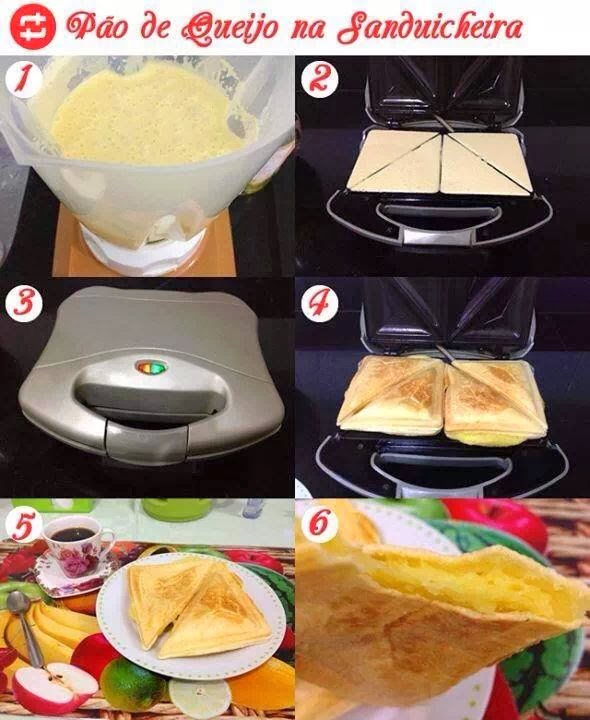 Pão de Queijo na Sanduicheira

1

2

3

4

5

6