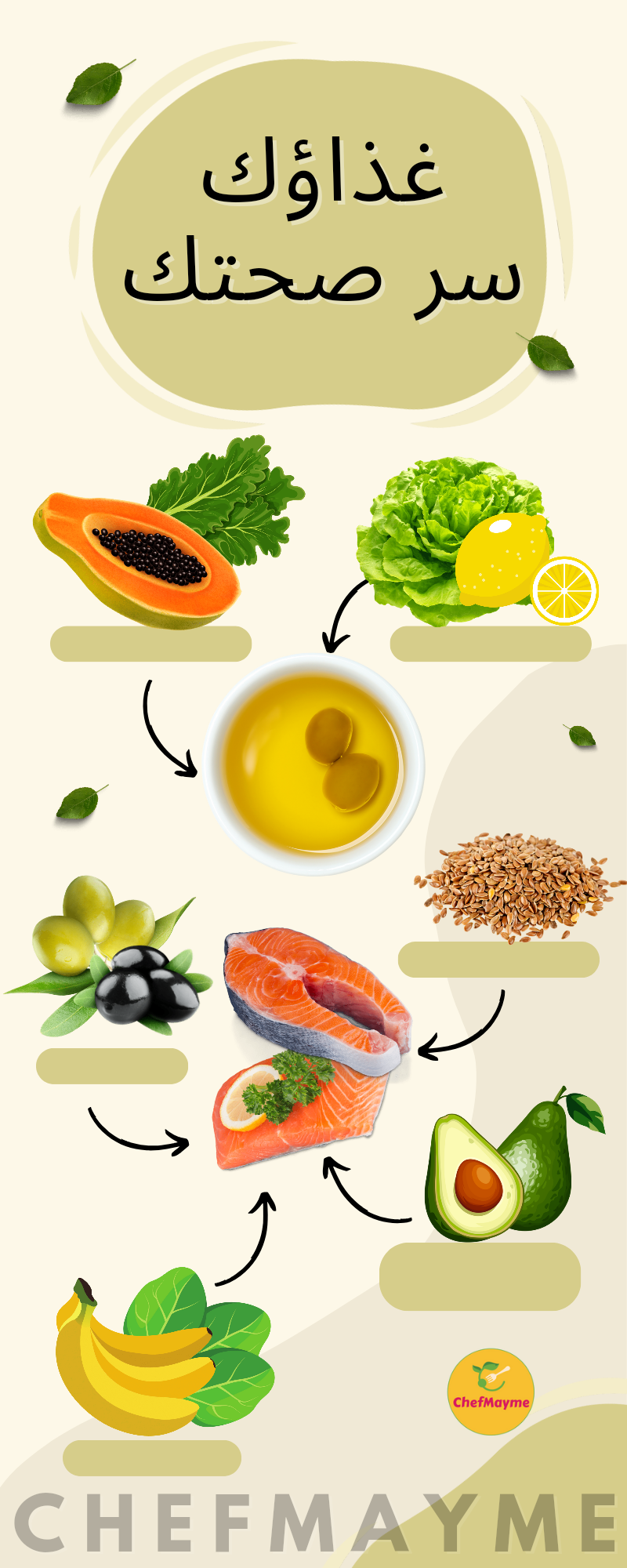 غذاؤك
سر صحتك

ChefMayme

CHEFMAYME