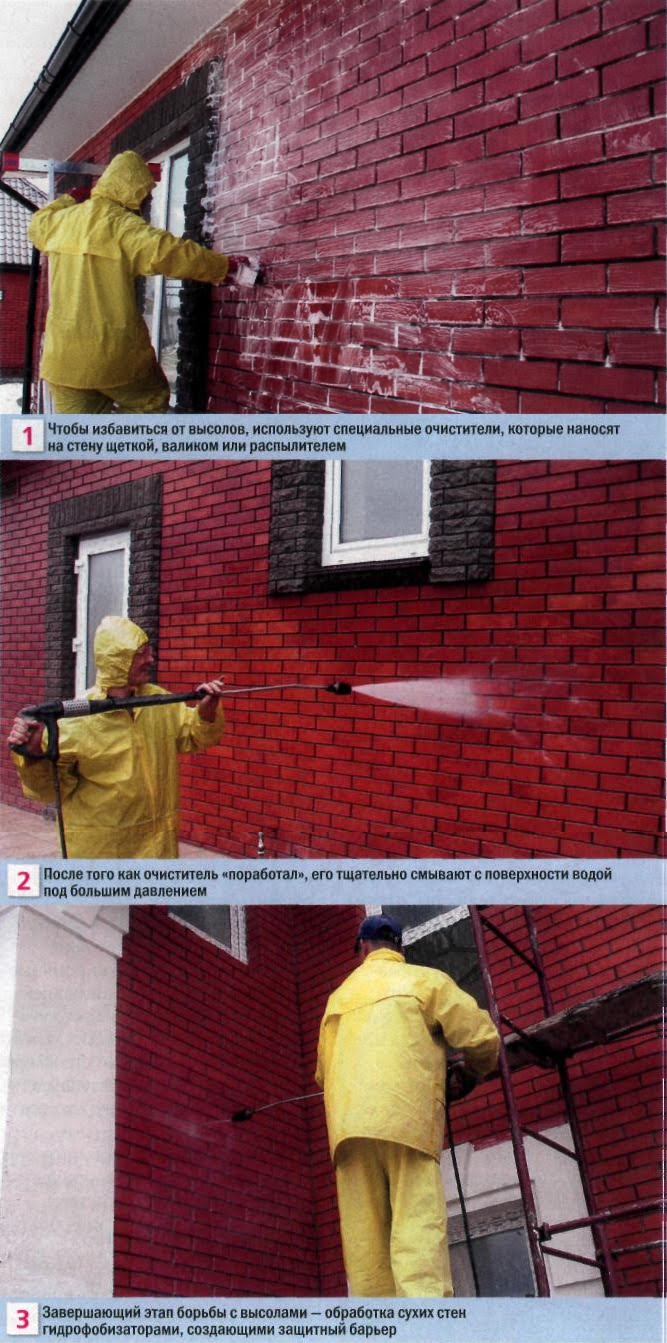 1 Чтобы избавиться от высолов, используют специальные очистители, которые наносят на стену щеткой, валиком или распылителем

2 После того как очиститель «поработал», его тщательно смывают с поверхности водой под большим давлением

3 Завершающий этап борьбы с высолами — обработка сухих стен гидрофобизаторами, создающими защитный барьер