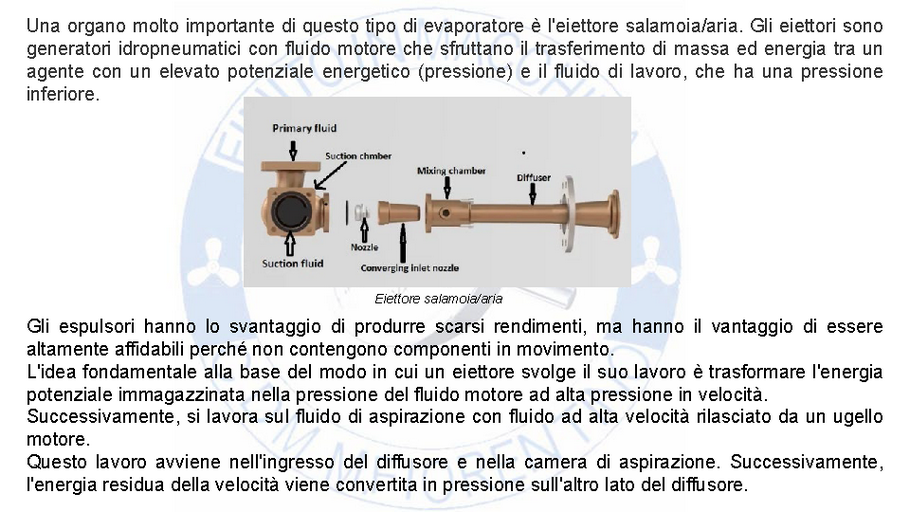 Una organo molto importante di questo tipo di evaporatore è l'eiettore salamoia/aria. Gli eiettori sono generatori idropneumatici con fluido motore che sfruttano il trasferimento di massa ed energia tra un agente con un elevato potenziale energetico (pressione) e il fluido di lavoro, che ha una pressione inferiore.

Primary fluid
Suction chmber
Mixing chamber
Diffuser
Nozzle
Suction fluid
Converging inlet nozzle

Eiettore salamoia/aria

Gli espulsori hanno lo svantaggio di produrre scarsi rendimenti, ma hanno il vantaggio di essere altamente affidabili perché non contengono componenti in movimento.
L'idea fondamentale alla base del modo in cui un eiettore svolge il suo lavoro è trasformare l'energia potenziale immagazzinata nella pressione del fluido motore ad alta pressione in velocità.
Successivamente, si lavora sul fluido di aspirazione con fluido ad alta velocità rilasciato da un ugello motore.
Questo lavoro avviene nell'ingresso del diffusore e nella camera di aspirazione. Successivamente, l'energia residua della velocità viene convertita in pressione sull'altro lato del diffusore.