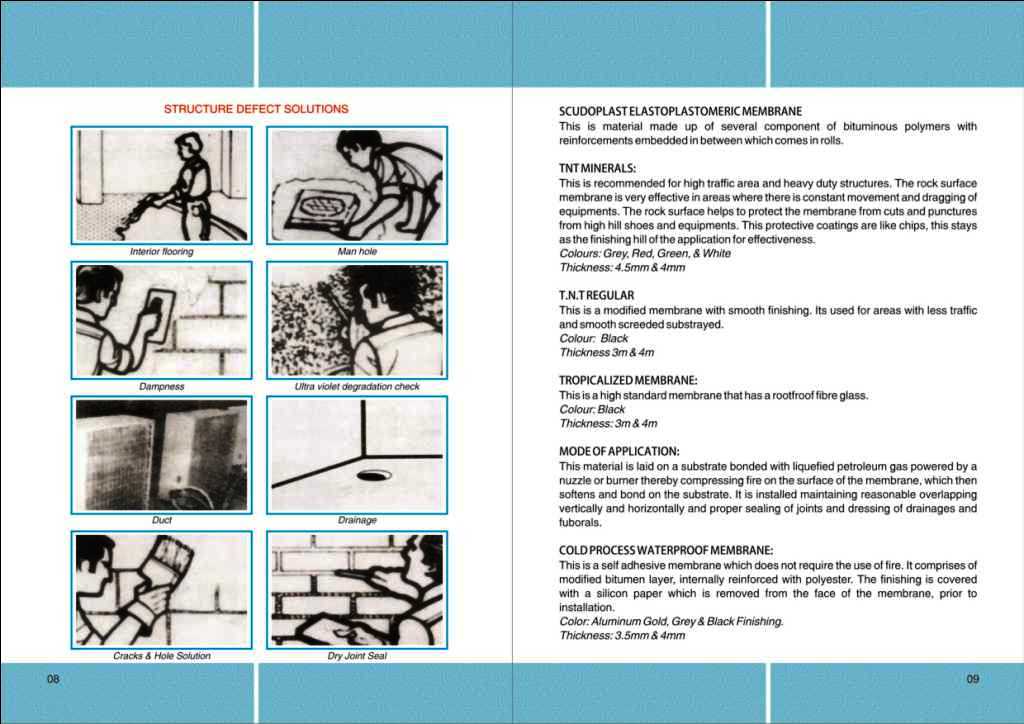 STRUCTURE DEFECT SOLUTIONS

Interior flooring

Man hole

Dampness

Ultra violet degradation check

Duct

Drainage

Cracks & Hole Solution

Dry Joint Seal

08

SCUDOPLAST ELASTOPLASTOMERIC MEMBRANE
This is material made up of several component of bituminous polymers with reinforcements embedded in between which comes in rolls.

TNT MINERALS:
This is recommended for high traffic area and heavy duty structures. The rock surface membrane is very effective in areas where there is constant movement and dragging of equipments. The rock surface helps to protect the membrane from cuts and punctures from high hill shoes and equipments. This protective coatings are like chips, this stays as the finishing hill of the application for effectiveness.
Colours: Grey, Red, Green, & White
Thickness: 4.5mm & 4mm

T.N.T REGULAR
This is a modified membrane with smooth finishing. Its used for areas with less traffic and smooth screeded substrayed.
Colour: Black
Thickness 3m & 4m

TROPICALIZED MEMBRANE:
This is a high standard membrane that has a rootfroof fibre glass.
Colour: Black
Thickness: 3m & 4m

MODE OF APPLICATION:
This material is laid on a substrate bonded with liquefied petroleum gas powered by a nuzzle or burner thereby compressing fire on the surface of the membrane, which then softens and bond on the substrate. It is installed maintaining reasonable overlapping vertically and horizontally and proper sealing of joints and dressing of drainages and fuborals.

COLD PROCESS WATERPROOF MEMBRANE:
This is a self adhesive membrane which does not require the use of fire. It comprises of modified bitumen layer, internally reinforced with polyester. The finishing is covered with a silicon paper which is removed from the face of the membrane, prior to installation.
Color: Aluminum Gold, Grey & Black Finishing.
Thickness: 3.5mm & 4mm

09