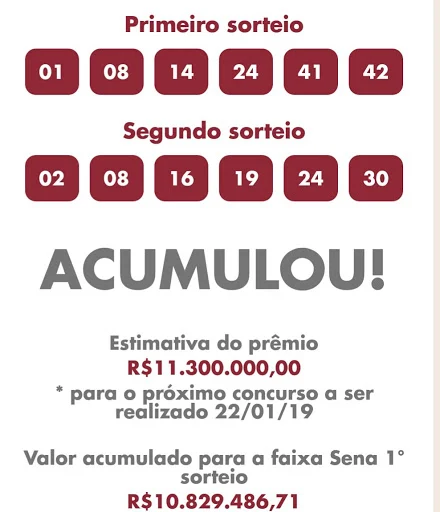 Primeiro sorteio

01 08 14 24 41 42

Segundo sorteio

02 08 16 19 24 30

ACUMULOU!

Estimativa do prêmio

R$11.300.000,00

* para o próximo concurso a ser realizado 22/01/19

Valor acumulado para a faixa Sena 1° sorteio

R$10.829.486,71