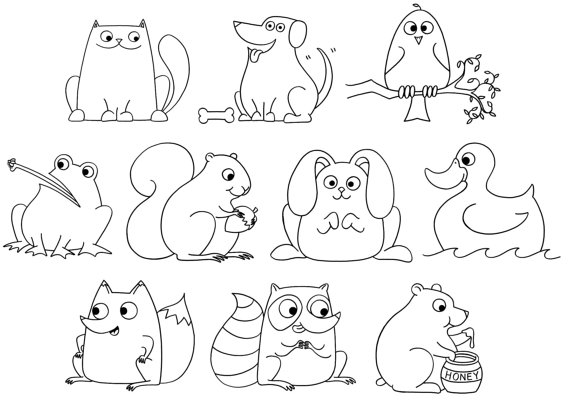 HONEY