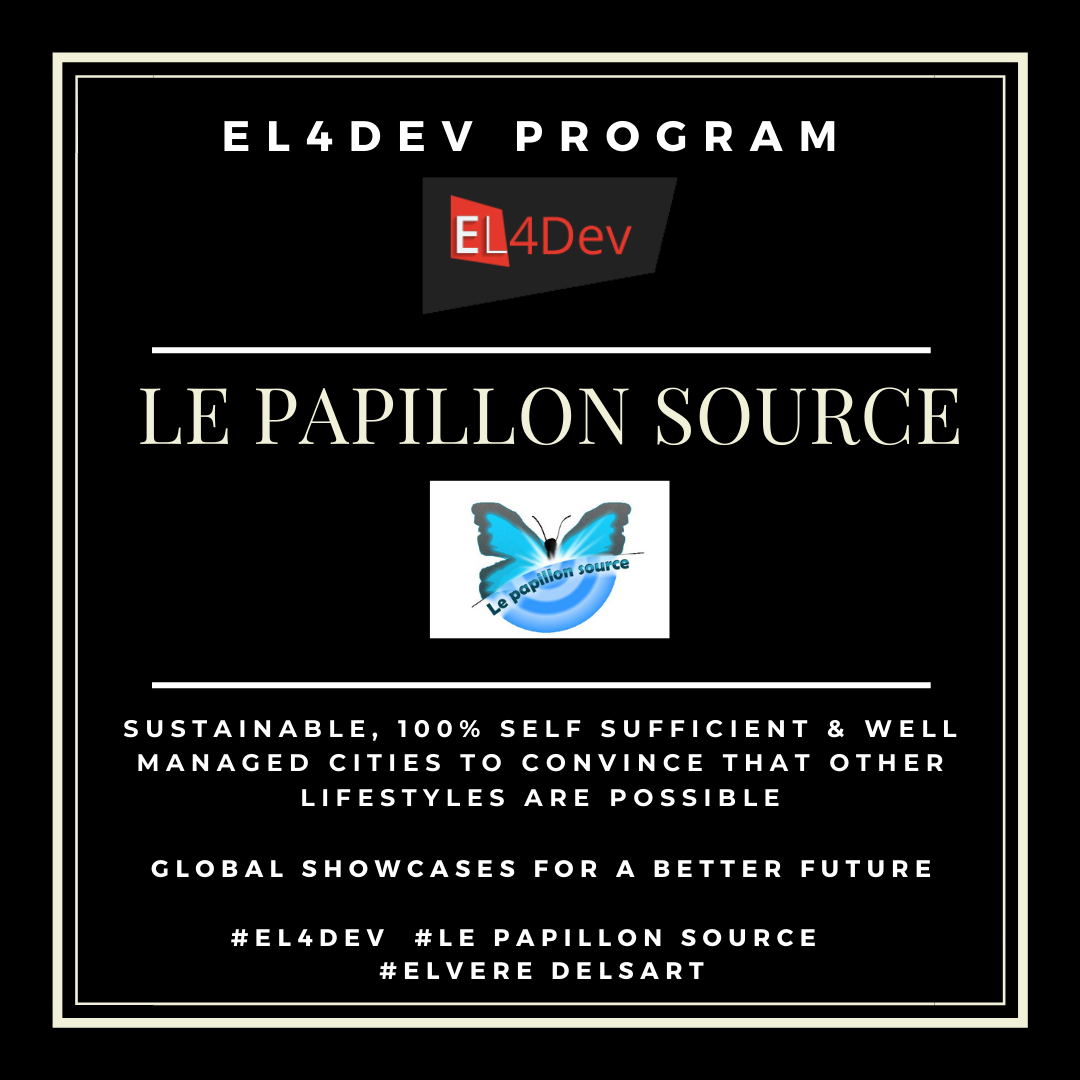 EL4DEV PROGRAM

EL4Dev

LE PAPILLON SOURCE

Le papillon source

SUSTAINABLE, 100% SELF SUFFICIENT & WELL MANAGED CITIES TO CONVINCE THAT OTHER LIFESTYLES ARE POSSIBLE

GLOBAL SHOWCASES FOR A BETTER FUTURE

#EL4DEV #LE PAPILLON SOURCE #ELVERE DELSART