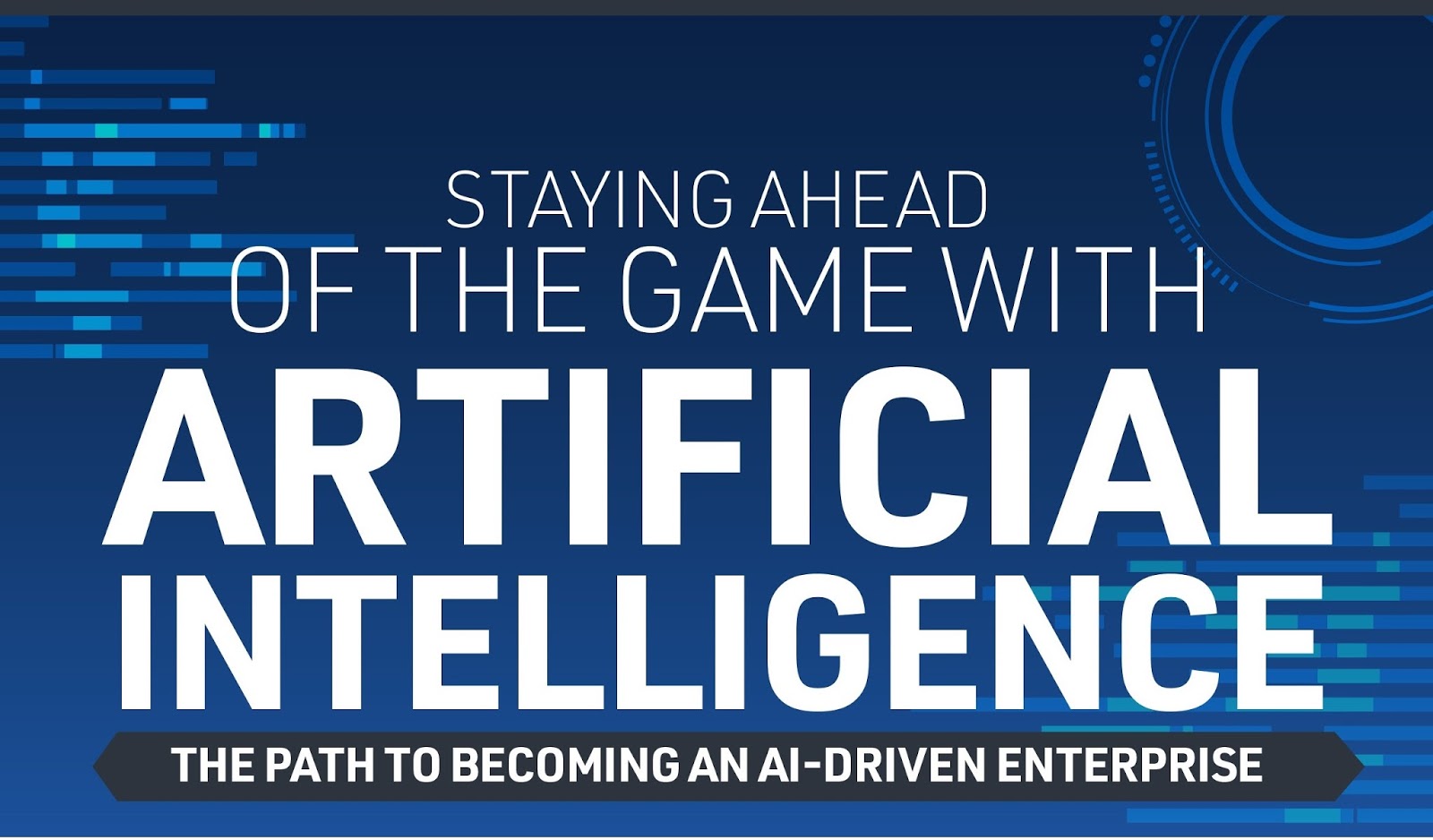 STAYING AHEAD OF THE GAME WITH

ARTIFICIAL INTELLIGENCE

THE PATH TO BECOMING AN AI-DRIVEN ENTERPRISE