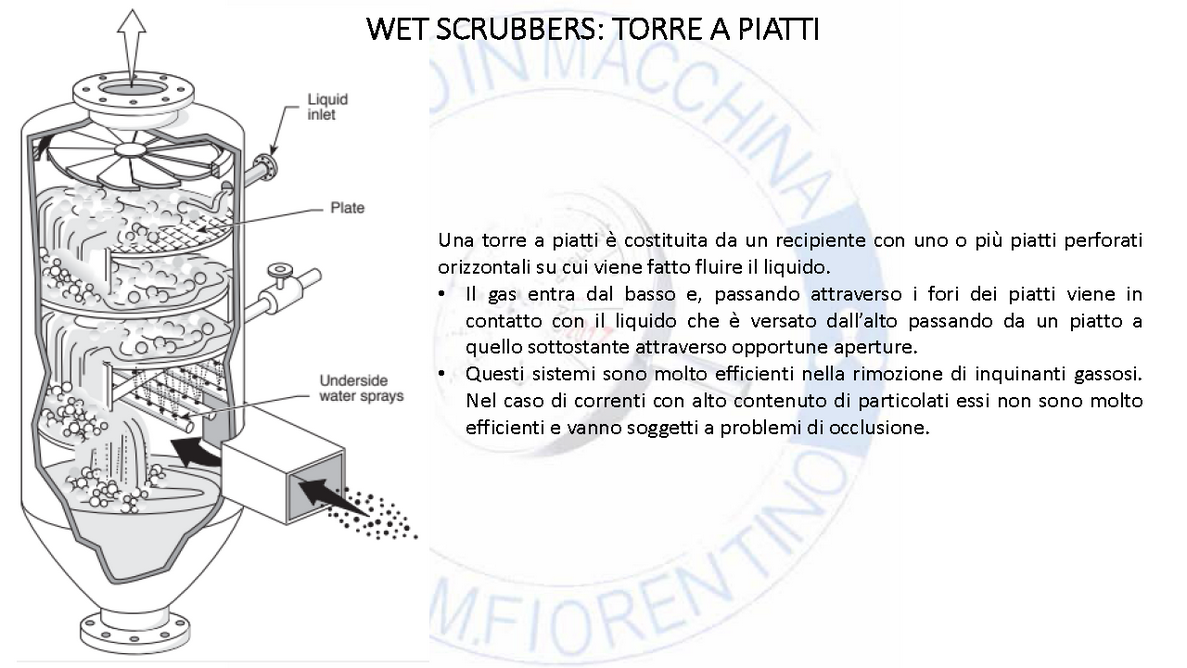 WET SCRUBBERS: TORRE A PIATTI

Liquid inlet

Plate

Underside water sprays

Una torre a piatti è costituita da un recipiente con uno o più piatti perforati orizzontali su cui viene fatto fluire il liquido.

• Il gas entra dal basso e, passando attraverso i fori dei piatti viene in contatto con il liquido che è versato dall'alto passando da un piatto a quello sottostante attraverso opportune aperture.
• Questi sistemi sono molto efficienti nella rimozione di inquinanti gassosi. Nel caso di correnti con alto contenuto di particolati essi non sono molto efficienti e vanno soggetti a problemi di occlusione.

IN MACCHINA
M.FIORENTINO