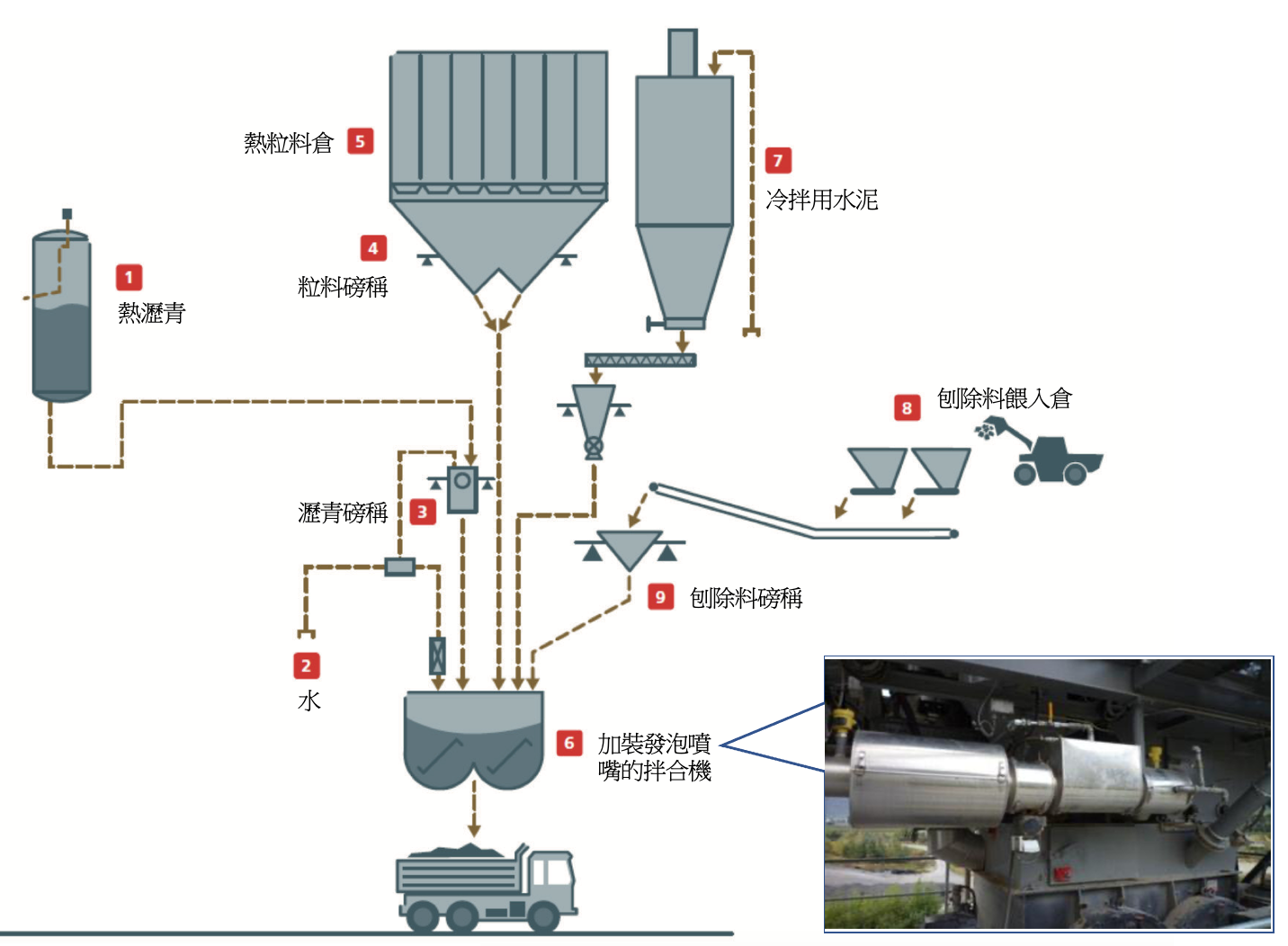 熱粒料倉 5

7
冷拌用水泥

4
粒料磅稱

1
熱瀝青

8 刨除料餵入倉

瀝青磅稱 3

9 刨除料磅稱

2
水

6 加裝發泡噴嘴的拌合機