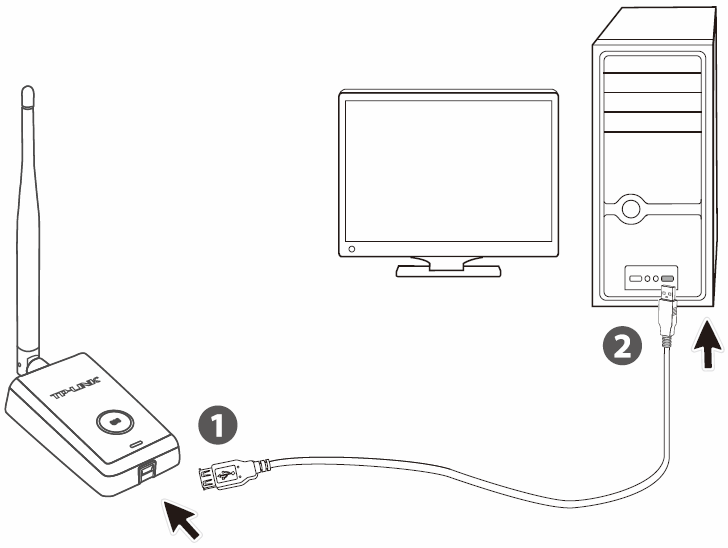 TP-LINK

1

2