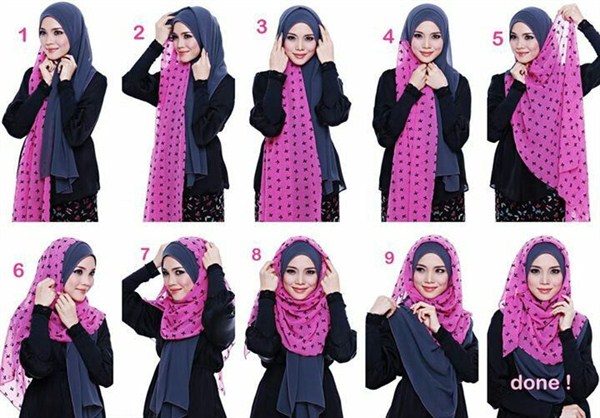 1
2
3
4
5
6
7
8
9
done !