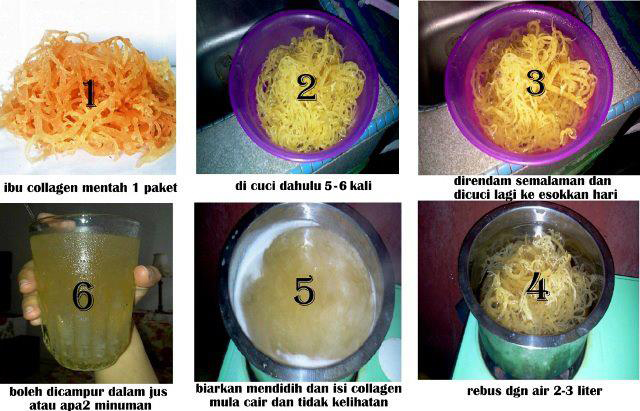 1

ibu collagen mentah 1 paket

2

di cuci dahulu 5-6 kali

3

direndam semalaman dan dicuci lagi ke esokkan hari

6

boleh dicampur dalam jus atau apa2 minuman

5

biarkan mendidih dan isi collagen mula cair dan tidak kelihatan

4

rebus dgn air 2-3 liter