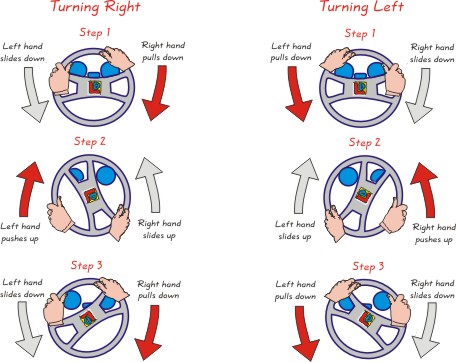 Turning Right

Step 1

Left hand slides down

Right hand pulls down

Step 2

Left hand pushes up

Right hand slides up

Step 3

Left hand slides down

Right hand pulls down

Turning Left

Step 1

Left hand pulls down

Right hand slides down

Step 2

Left hand slides up

Right hand pushes up

Step 3

Left hand pulls down

Right hand slides down