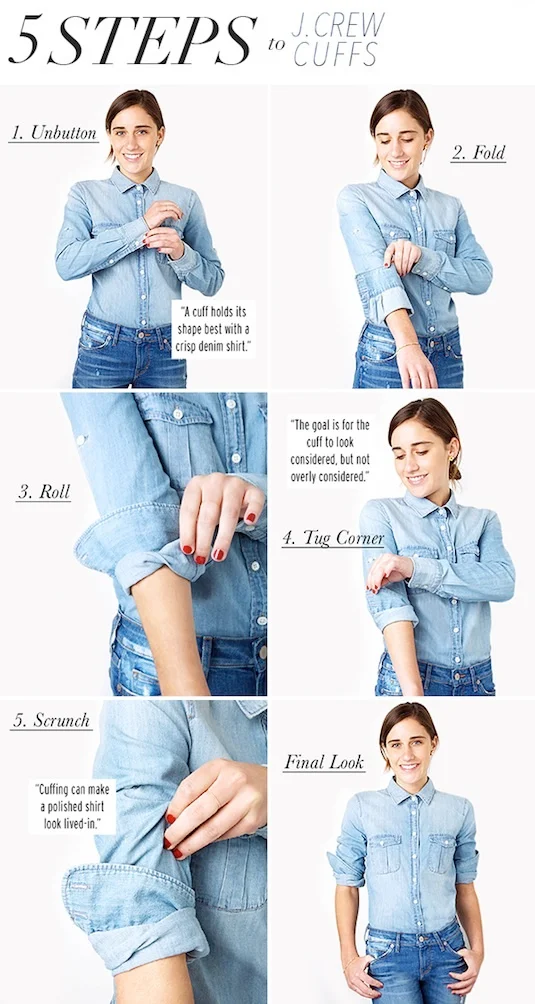 5 STEPS to J.CREW CUFFS

1. Unbutton

"A cuff holds its shape best with a crisp denim shirt."

2. Fold

3. Roll

"The goal is for the cuff to look considered, but not overly considered."

4. Tug Corner

5. Scrunch

"Cuffing can make a polished shirt look lived-in."

Final Look