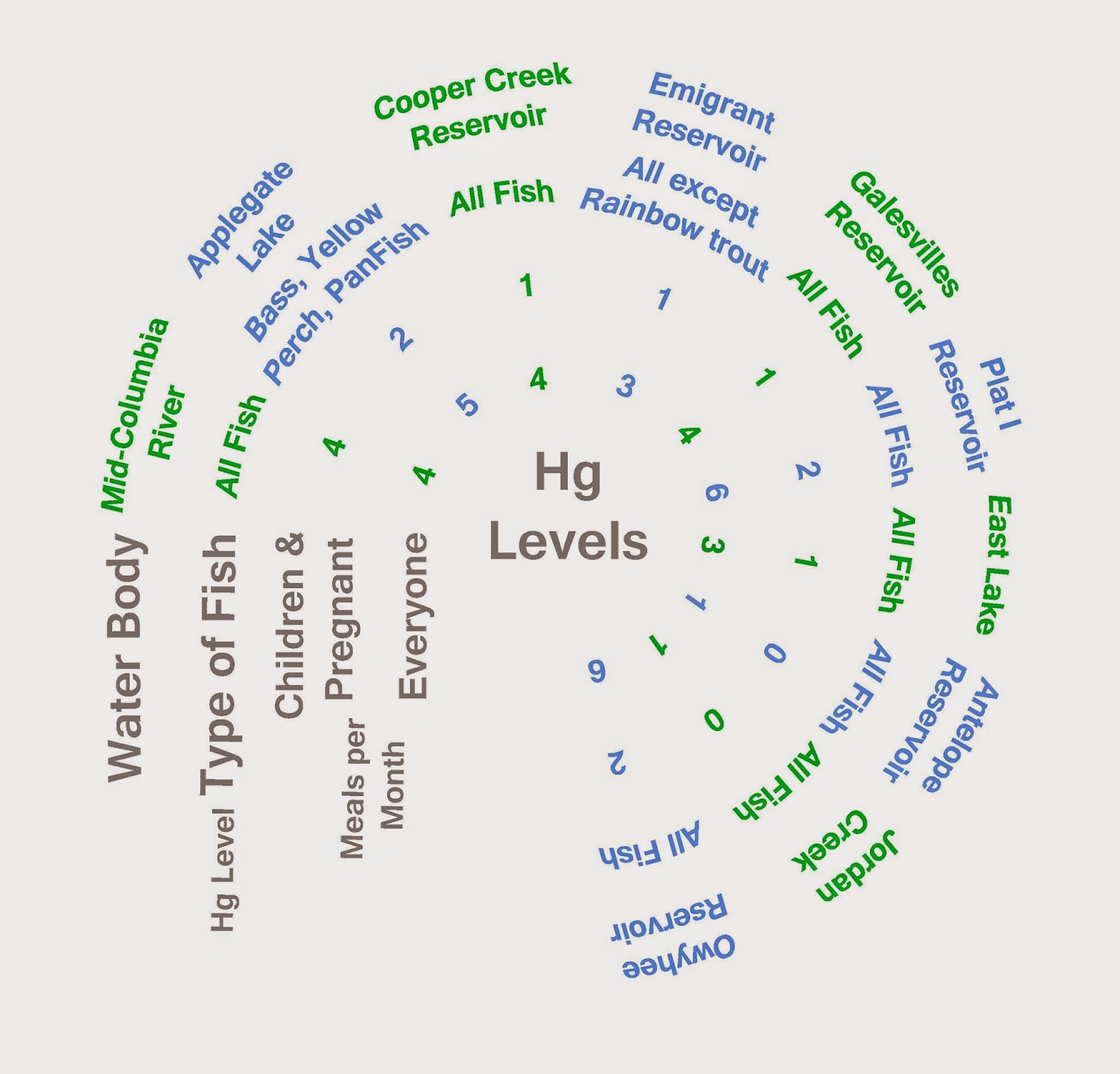 Hg Levels

Water Body

Hg Level Type of Fish

Children & Pregnant

Meals per Month

Everyone

Mid-Columbia River

All Fish

4

4

Applegate Lake

Bass, Yellow Perch, PanFish

2

5

Cooper Creek Reservoir

All Fish

1

4

Emigrant Reservoir

All except Rainbow trout

1

3

Galesvilles Reservoir

All Fish

1

4

Plat I Reservoir

All Fish

2

6

East Lake

All Fish

1

3

Antelope Reservoir

All Fish

0

1

Jordan Creek

All Fish

0

1

Owyhee Reservoir

All Fish

2

6