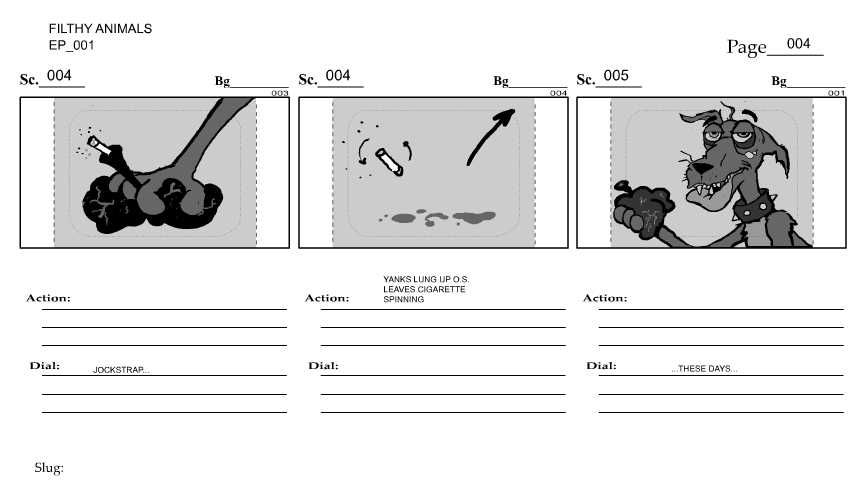 FILTHY ANIMALS
EP_001

Page 004

Sc. 004 Bg 003

Sc. 004 Bg 004

Sc. 005 Bg 001

Action:

Dial: JOCKSTRAP...

Action: YANKS LUNG UP O.S. LEAVES CIGARETTE SPINNING

Dial:

Action:

Dial: ...THESE DAYS...

Slug: