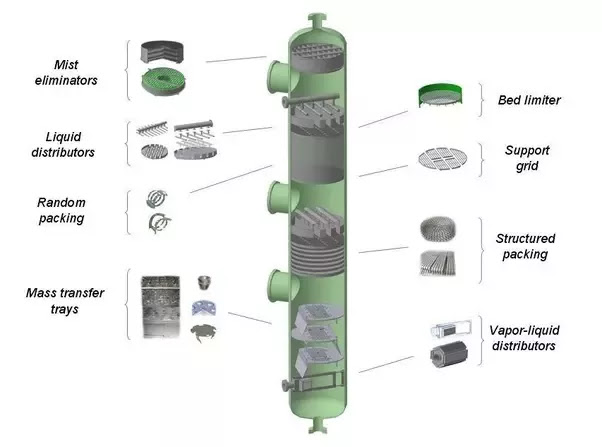 Mist eliminators

Liquid distributors

Random packing

Mass transfer trays

Bed limiter

Support grid

Structured packing

Vapor-liquid distributors