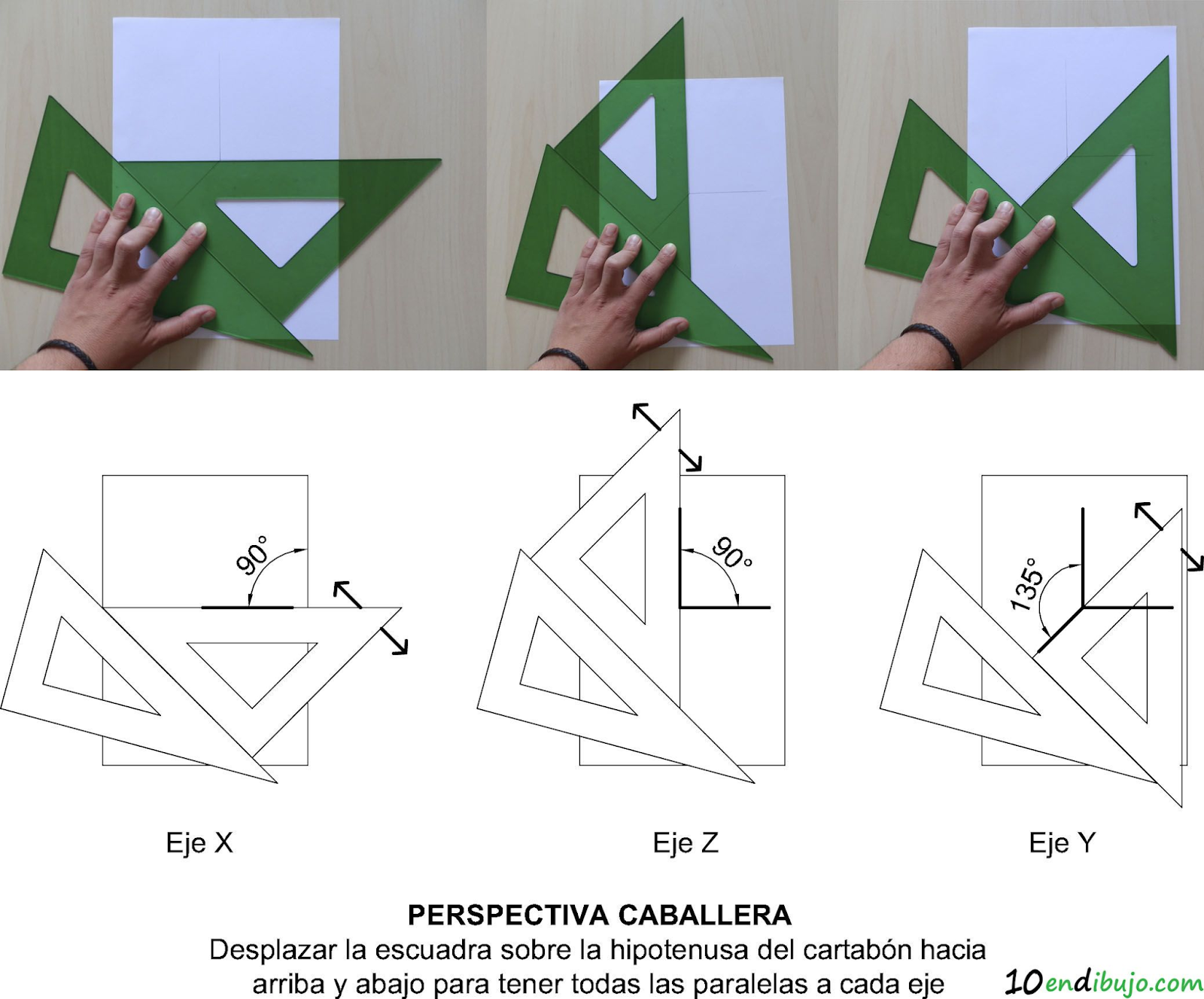 90°

90°

135°

Eje X

Eje Z

Eje Y

PERSPECTIVA CABALLERA
Desplazar la escuadra sobre la hipotenusa del cartabón hacia arriba y abajo para tener todas las paralelas a cada eje

10endibujo.com