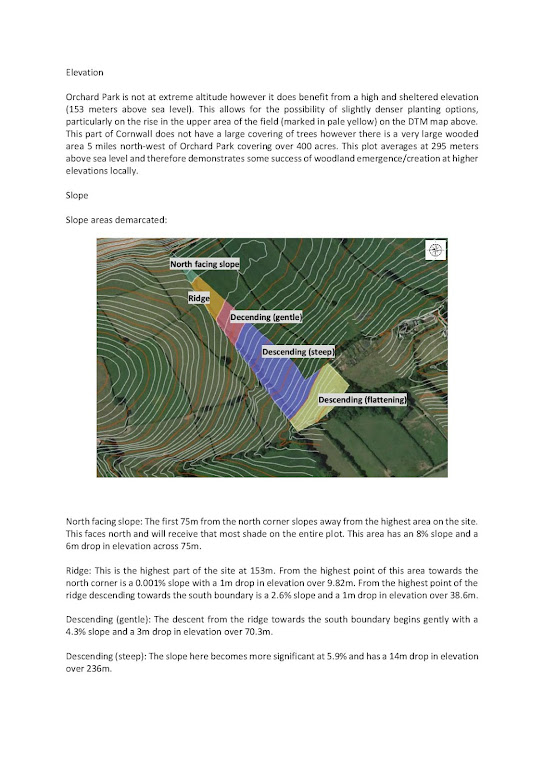 Elevation

Orchard Park is not at extreme altitude however it does benefit from a high and sheltered elevation (153 meters above sea level). This allows for the possibility of slightly denser planting options, particularly on the rise in the upper area of the field (marked in pale yellow) on the DTM map above. This part of Cornwall does not have a large covering of trees however there is a very large wooded area 5 miles north-west of Orchard Park covering over 400 acres. This plot averages at 295 meters above sea level and therefore demonstrates some success of woodland emergence/creation at higher elevations locally.

Slope

Slope areas demarcated:

North facing slope

Ridge

Decending (gentle)

Descending (steep)

Descending (flattening)

North facing slope: The first 75m from the north corner slopes away from the highest area on the site. This faces north and will receive that most shade on the entire plot. This area has an 8% slope and a 6m drop in elevation across 75m.

Ridge: This is the highest part of the site at 153m. From the highest point of this area towards the north corner is a 0.001% slope with a 1m drop in elevation over 9.82m. From the highest point of the ridge descending towards the south boundary is a 2.6% slope and a 1m drop in elevation over 38.6m.

Descending (gentle): The descent from the ridge towards the south boundary begins gently with a 4.3% slope and a 3m drop in elevation over 70.3m.

Descending (steep): The slope here becomes more significant at 5.9% and has a 14m drop in elevation over 236m.