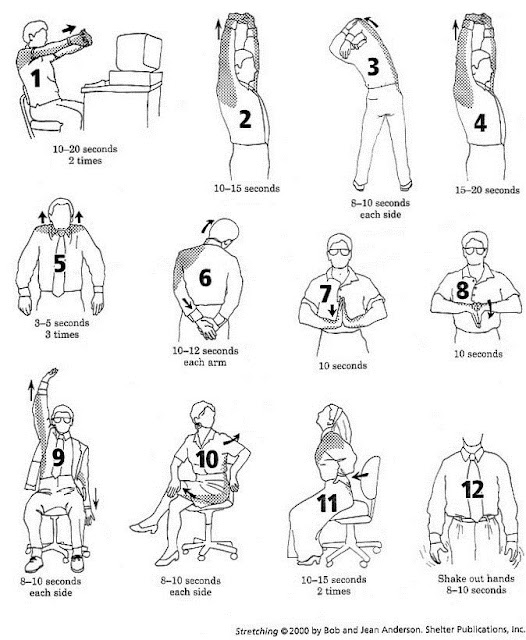 1
10–20 seconds
2 times

2
10–15 seconds

3
8–10 seconds
each side

4
15–20 seconds

5
3–5 seconds
3 times

6
10–12 seconds
each arm

7
10 seconds

8
10 seconds

9
8–10 seconds
each side

10
8–10 seconds
each side

11
10–15 seconds
2 times

12
Shake out hands
8–10 seconds

Stretching © 2000 by Bob and Jean Anderson. Shelter Publications, Inc.