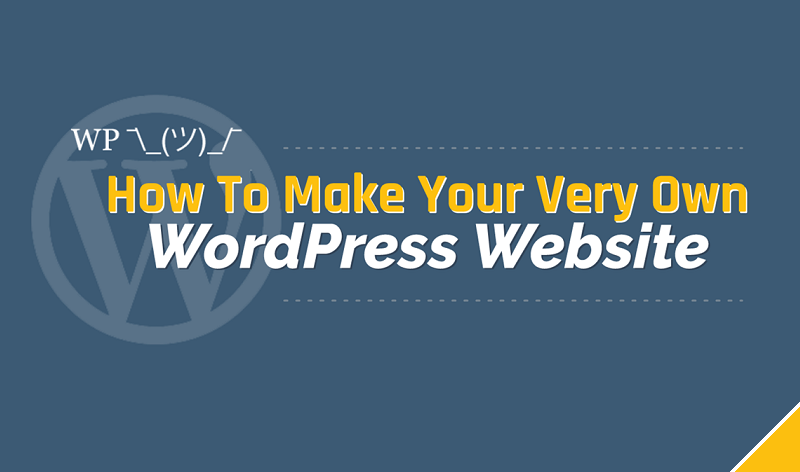 WP ¯\_(ツ)_/¯

How To Make Your Very Own
WordPress Website