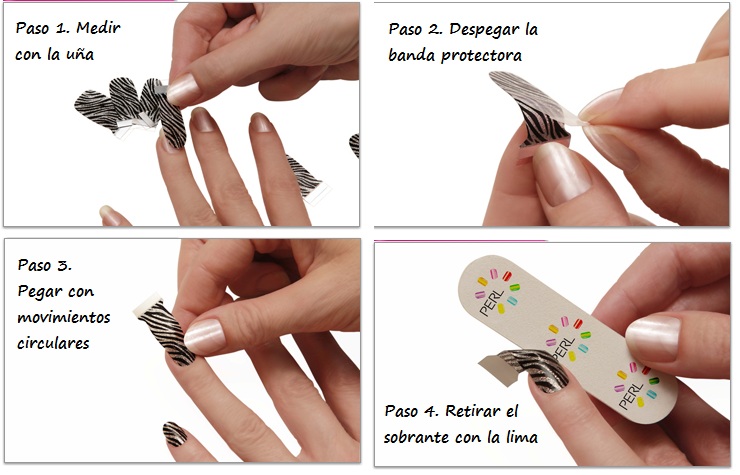 Paso 1. Medir con la uña

Paso 2. Despegar la banda protectora

Paso 3. Pegar con movimientos circulares

PERL

PERL

PERL

Paso 4. Retirar el sobrante con la lima