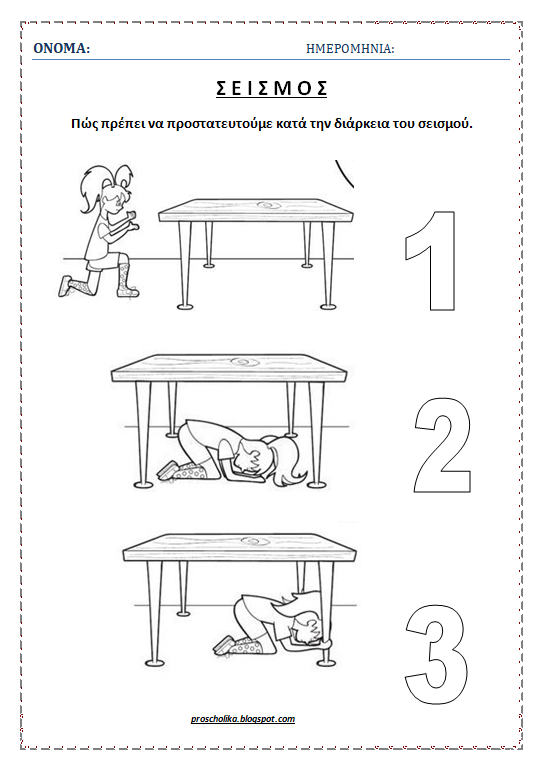 ΟΝΟΜΑ: ΗΜΕΡΟΜΗΝΙΑ:

Σ Ε Ι Σ Μ Ο Σ

Πώς πρέπει να προστατευτούμε κατά την διάρκεια του σεισμού.

1

2

3

proscholika.blogspot.com