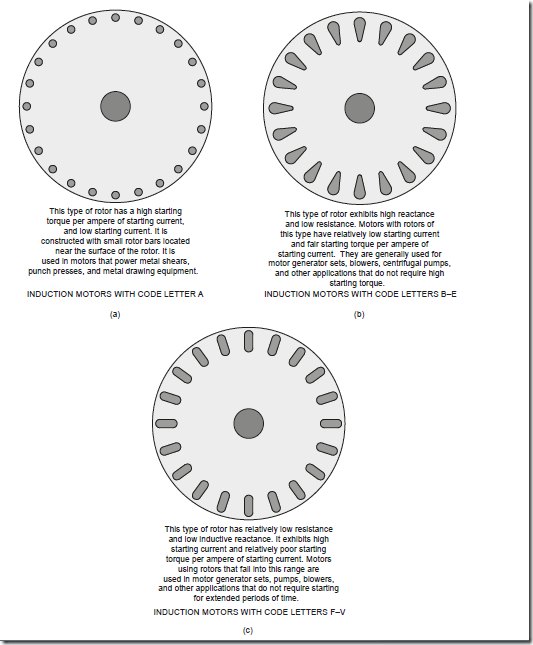 This type of rotor has a high starting torque per ampere of starting current, and low starting current. It is constructed with small rotor bars located near the surface of the rotor. It is used in motors that power metal shears, punch presses, and metal drawing equipment.

INDUCTION MOTORS WITH CODE LETTER A

(a)

This type of rotor exhibits high reactance and low resistance. Motors with rotors of this type have relatively low starting current and fair starting torque per ampere of starting current. They are generally used for motor generator sets, blowers, centrifugal pumps, and other applications that do not require high starting torque.

INDUCTION MOTORS WITH CODE LETTERS B–E

(b)

This type of rotor has relatively low resistance and low inductive reactance. It exhibits high starting current and relatively poor starting torque per ampere of starting current. Motors using rotors that fall into this range are used in motor generator sets, pumps, blowers, and other applications that do not require starting for extended periods of time.

INDUCTION MOTORS WITH CODE LETTERS F–V

(c)