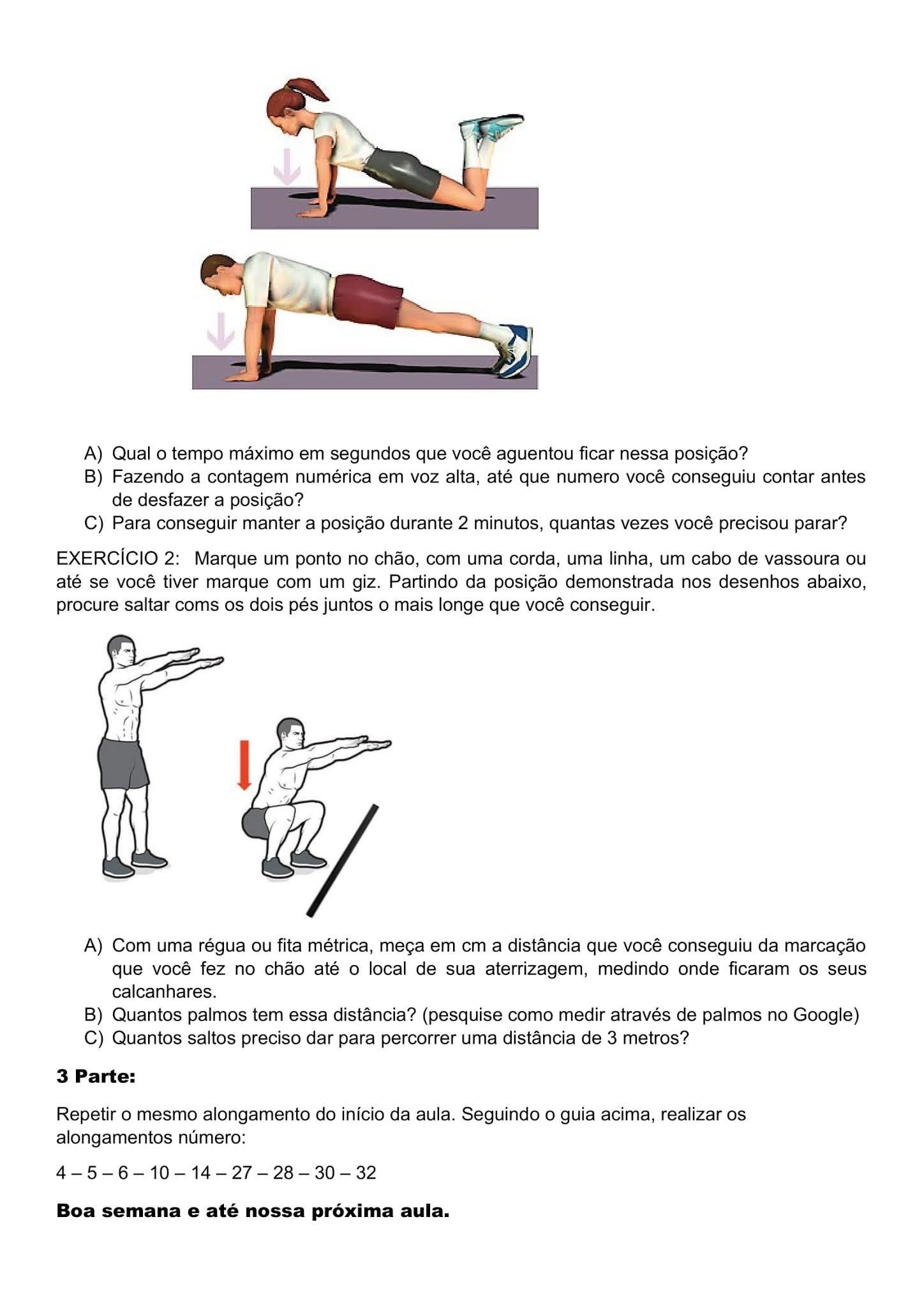 A) Qual o tempo máximo em segundos que você aguentou ficar nessa posição?
B) Fazendo a contagem numérica em voz alta, até que numero você conseguiu contar antes de desfazer a posição?
C) Para conseguir manter a posição durante 2 minutos, quantas vezes você precisou parar?

EXERCÍCIO 2: Marque um ponto no chão, com uma corda, uma linha, um cabo de vassoura ou até se você tiver marque com um giz. Partindo da posição demonstrada nos desenhos abaixo, procure saltar coms os dois pés juntos o mais longe que você conseguir.

A) Com uma régua ou fita métrica, meça em cm a distância que você conseguiu da marcação que você fez no chão até o local de sua aterrizagem, medindo onde ficaram os seus calcanhares.
B) Quantos palmos tem essa distância? (pesquise como medir através de palmos no Google)
C) Quantos saltos preciso dar para percorrer uma distância de 3 metros?

3 Parte:

Repetir o mesmo alongamento do início da aula. Seguindo o guia acima, realizar os alongamentos número:

4 – 5 – 6 – 10 – 14 – 27 – 28 – 30 – 32

Boa semana e até nossa próxima aula.