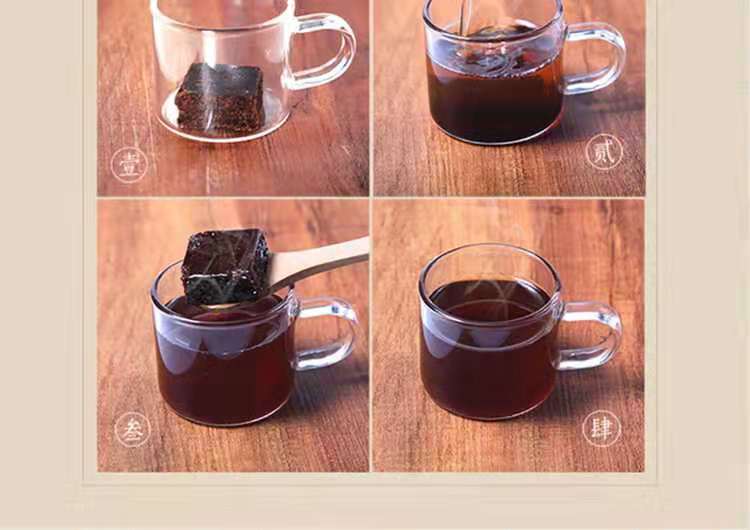 壹
贰
叁
肆